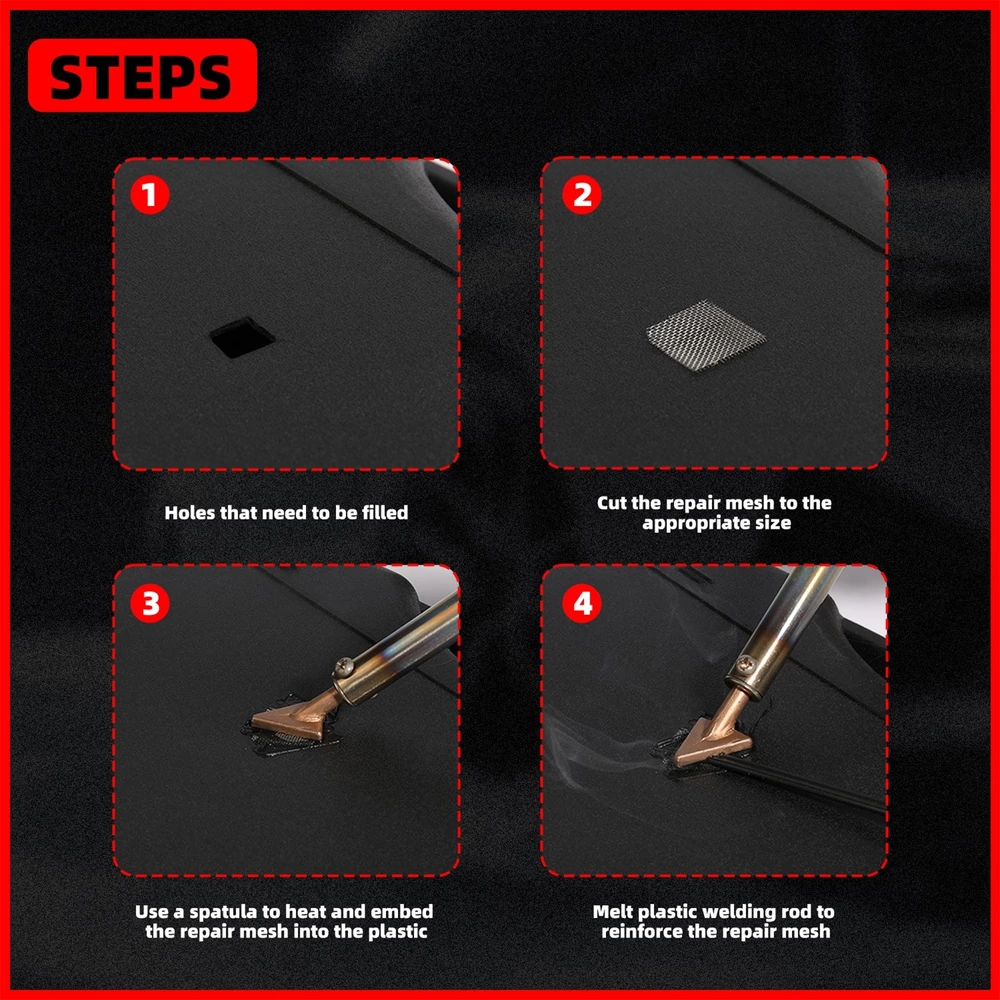 STEPS

1

Holes that need to be filled

2

Cut the repair mesh to the appropriate size

3

Use a spatula to heat and embed the repair mesh into the plastic

4

Melt plastic welding rod to reinforce the repair mesh