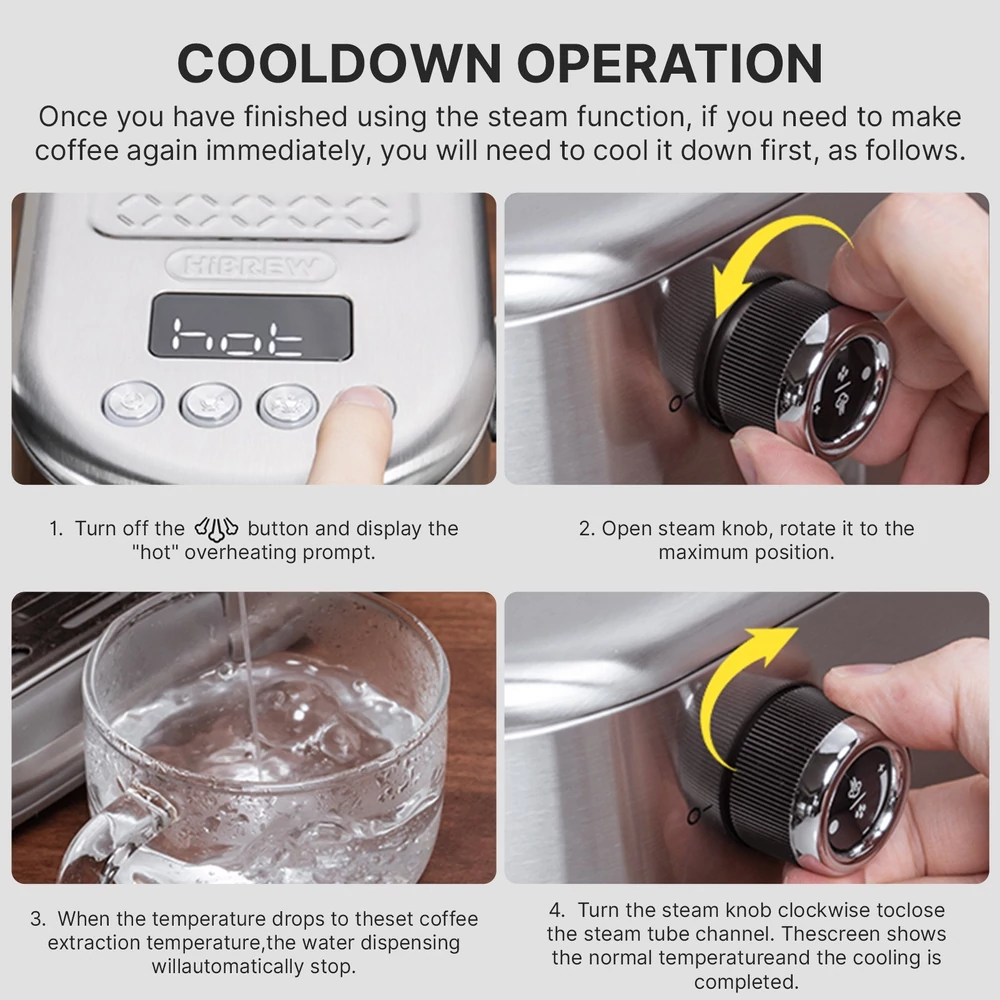 COOLDOWN OPERATION

Once you have finished using the steam function, if you need to make coffee again immediately, you will need to cool it down first, as follows.

HiBREW

hot

1. Turn off the button and display the "hot" overheating prompt.

2. Open steam knob, rotate it to the maximum position.

3. When the temperature drops to theset coffee extraction temperature,the water dispensing willautomatically stop.

4. Turn the steam knob clockwise toclose the steam tube channel. Thescreen shows the normal temperatureand the cooling is completed.