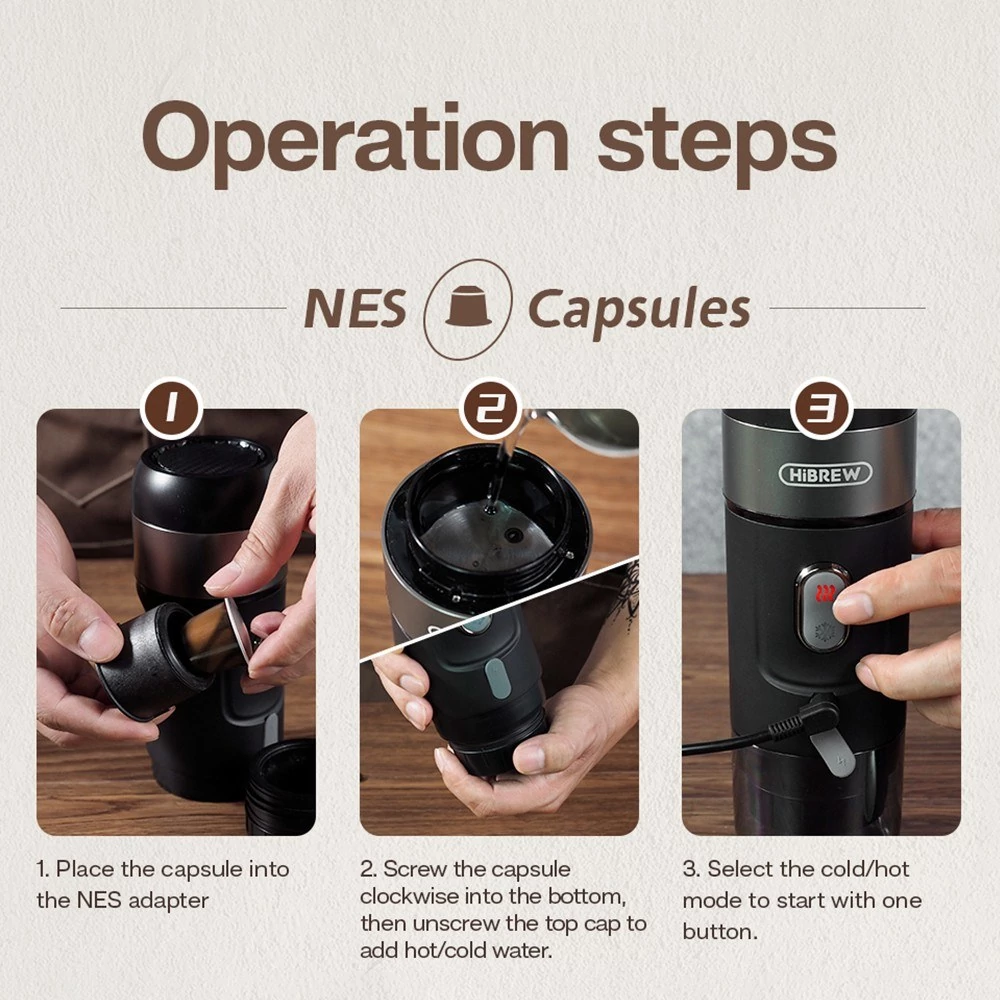 Operation steps

NES Capsules

1

2

3

HiBREW

1. Place the capsule into the NES adapter

2. Screw the capsule clockwise into the bottom, then unscrew the top cap to add hot/cold water.

3. Select the cold/hot mode to start with one button.