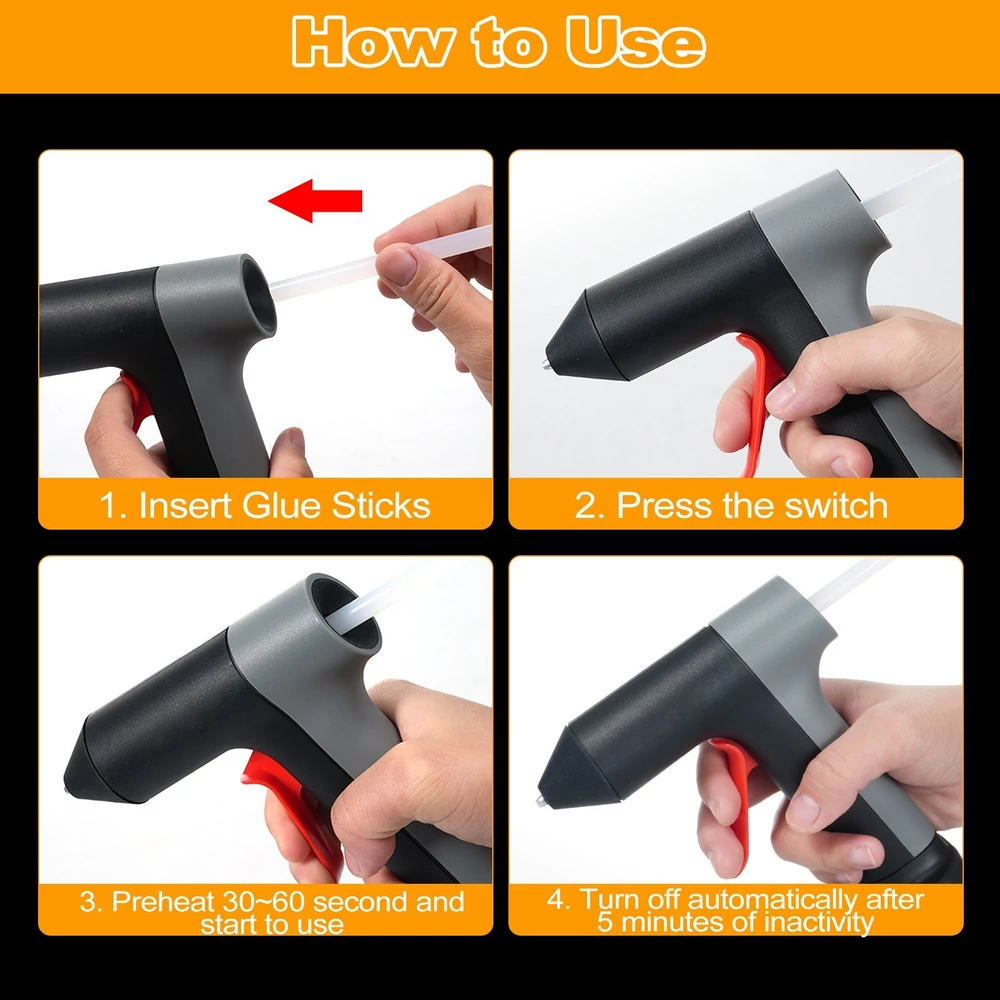 How to Use

1. Insert Glue Sticks

2. Press the switch

3. Preheat 30~60 second and start to use

4. Turn off automatically after 5 minutes of inactivity