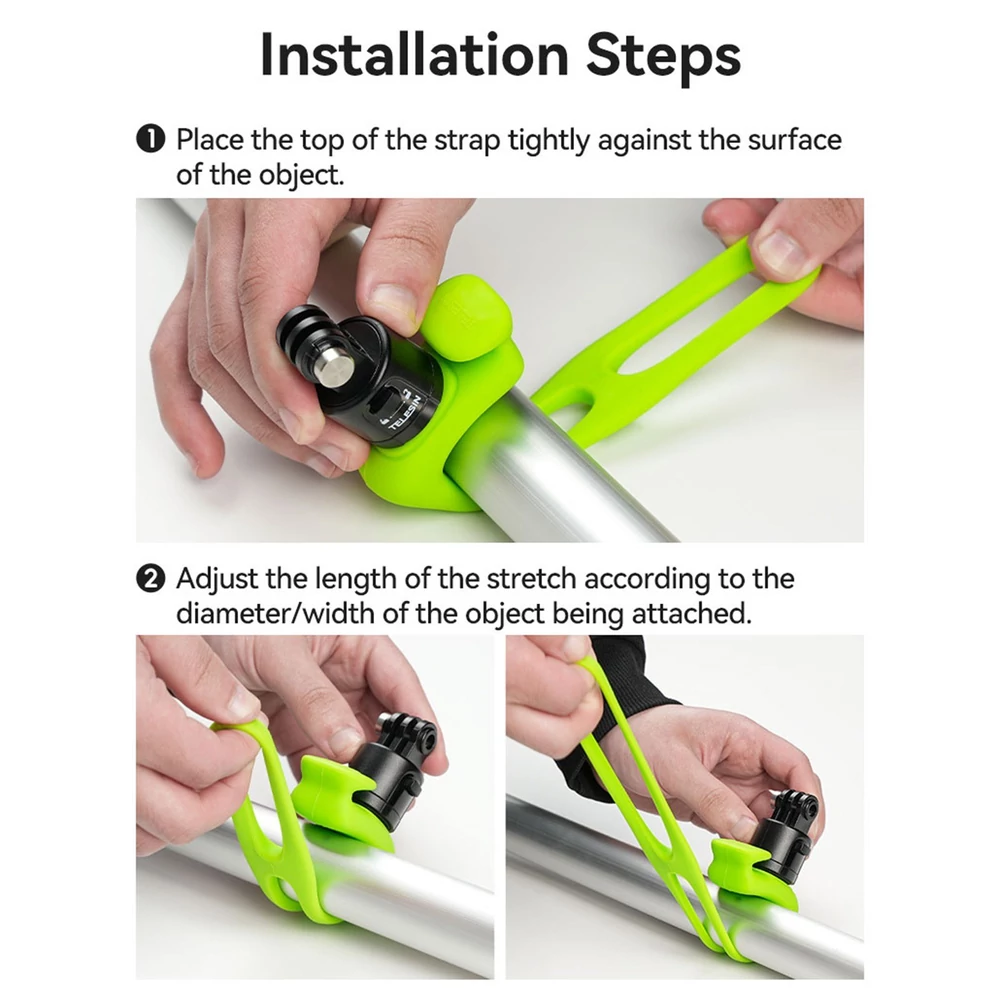 Installation Steps

❶ Place the top of the strap tightly against the surface of the object.

TELESIN

❷ Adjust the length of the stretch according to the diameter/width of the object being attached.