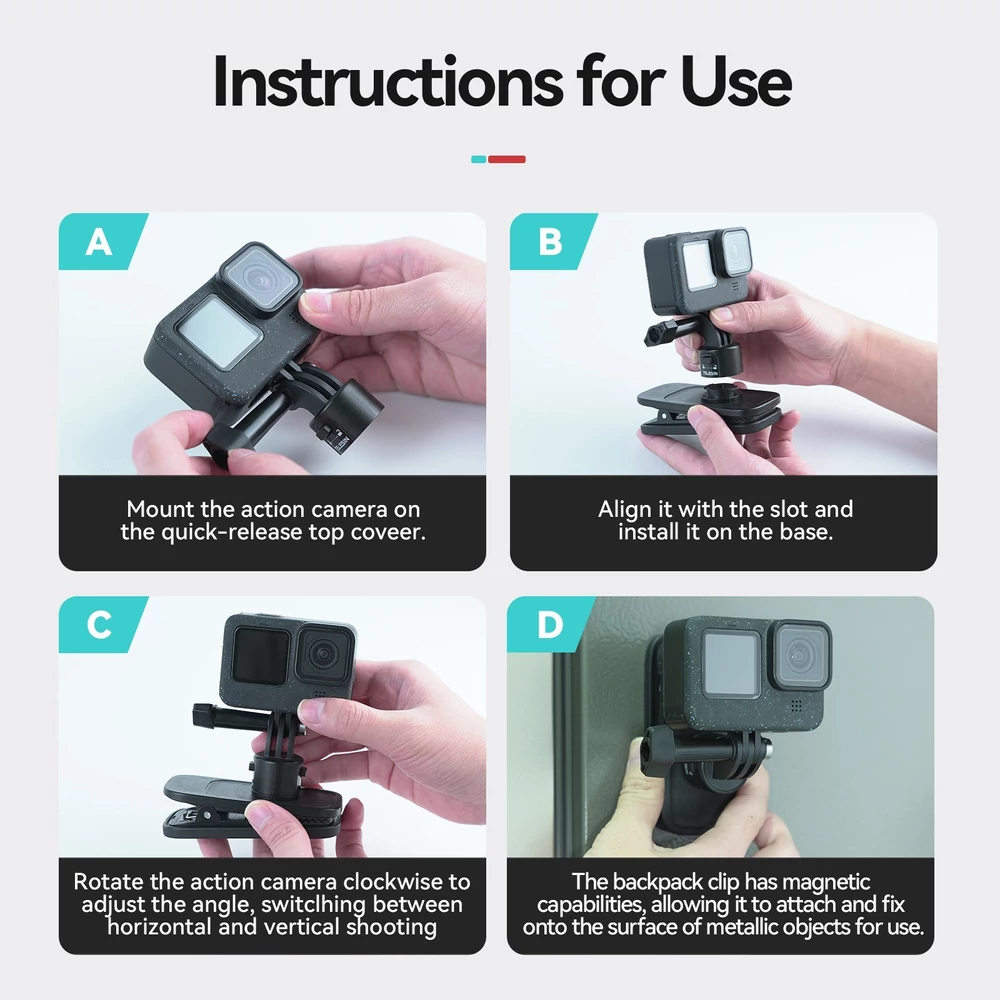 Instructions for Use

A

TELESIN

Mount the action camera on the quick-release top coveer.

B

TELESIN

Align it with the slot and install it on the base.

C

Rotate the action camera clockwise to adjust the angle, switclhing between horizontal and vertical shooting

D

The backpack clip has magnetic capabilities, allowing it to attach and fix onto the surface of metallic objects for use.