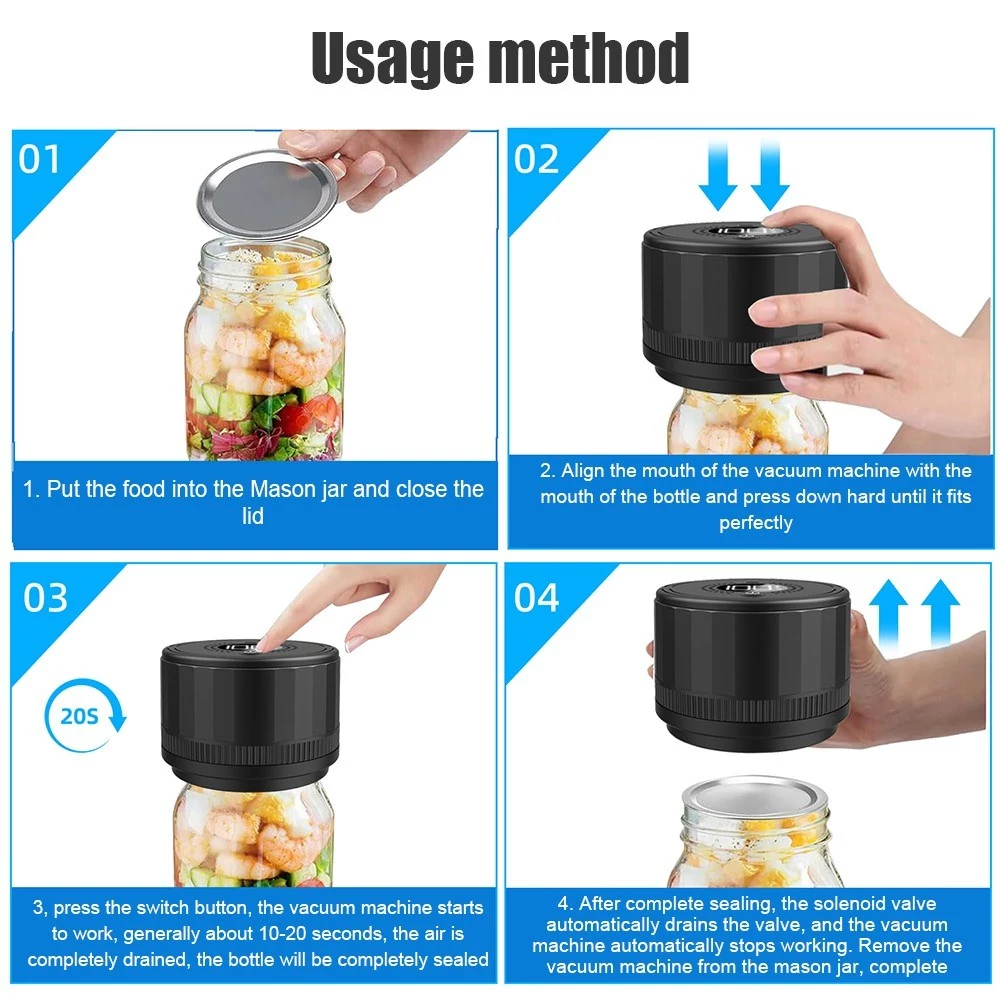 Usage method

01

1. Put the food into the Mason jar and close the lid

02

2. Align the mouth of the vacuum machine with the mouth of the bottle and press down hard until it fits perfectly

03

20S

3, press the switch button, the vacuum machine starts to work, generally about 10-20 seconds, the air is completely drained, the bottle will be completely sealed

04

4. After complete sealing, the solenoid valve automatically drains the valve, and the vacuum machine automatically stops working. Remove the vacuum machine from the mason jar, complete