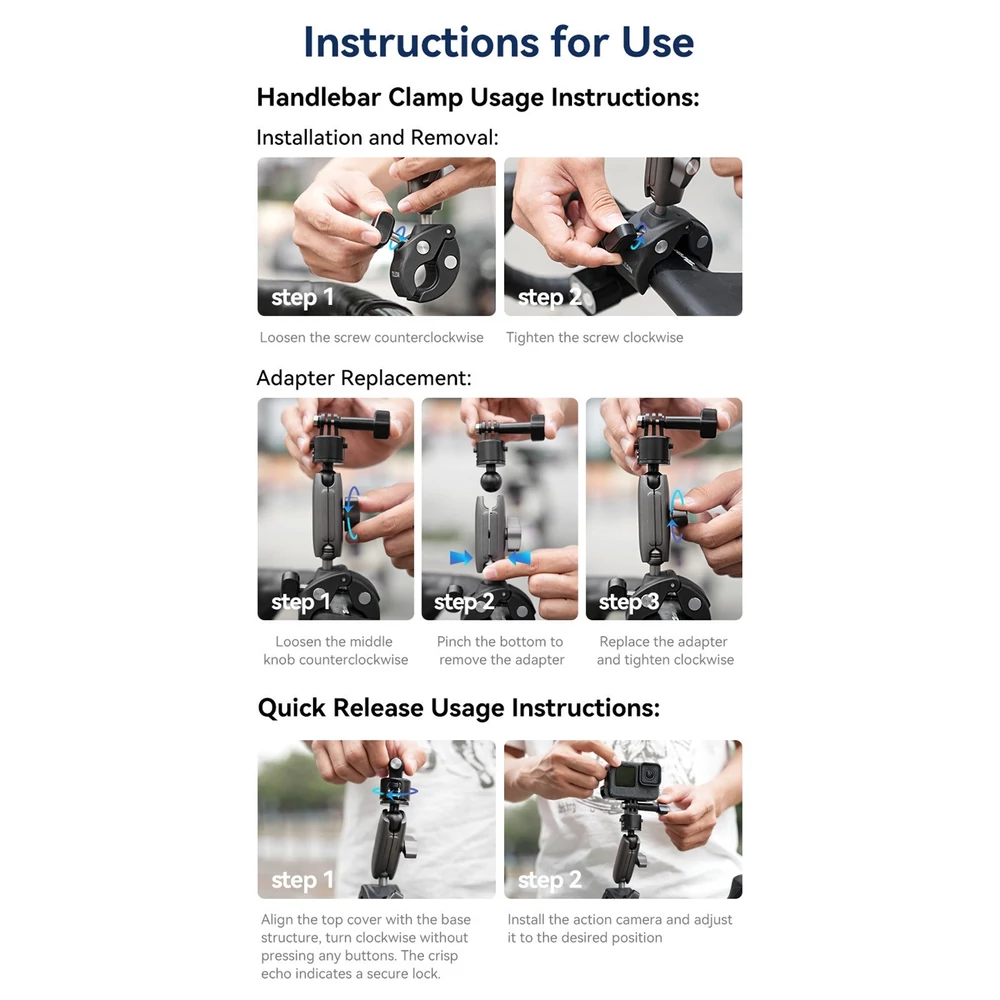 Instructions for Use

Handlebar Clamp Usage Instructions:

Installation and Removal:

step 1

Loosen the screw counterclockwise

step 2

Tighten the screw clockwise

Adapter Replacement:

step 1

Loosen the middle knob counterclockwise

step 2

Pinch the bottom to remove the adapter

step 3

Replace the adapter and tighten clockwise

Quick Release Usage Instructions:

step 1

Align the top cover with the base structure, turn clockwise without pressing any buttons. The crisp echo indicates a secure lock.

step 2

Install the action camera and adjust it to the desired position