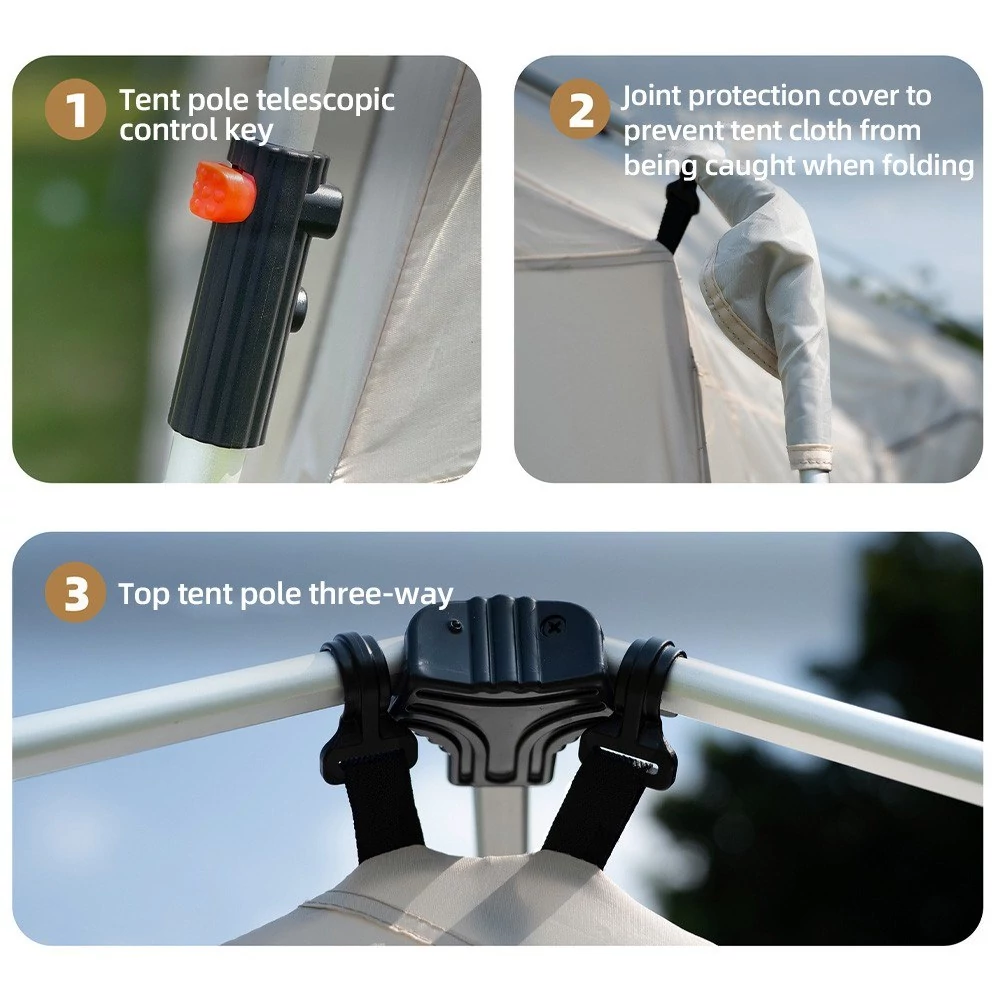 1 Tent pole telescopic control key

2 Joint protection cover to prevent tent cloth from being caught when folding

3 Top tent pole three-way