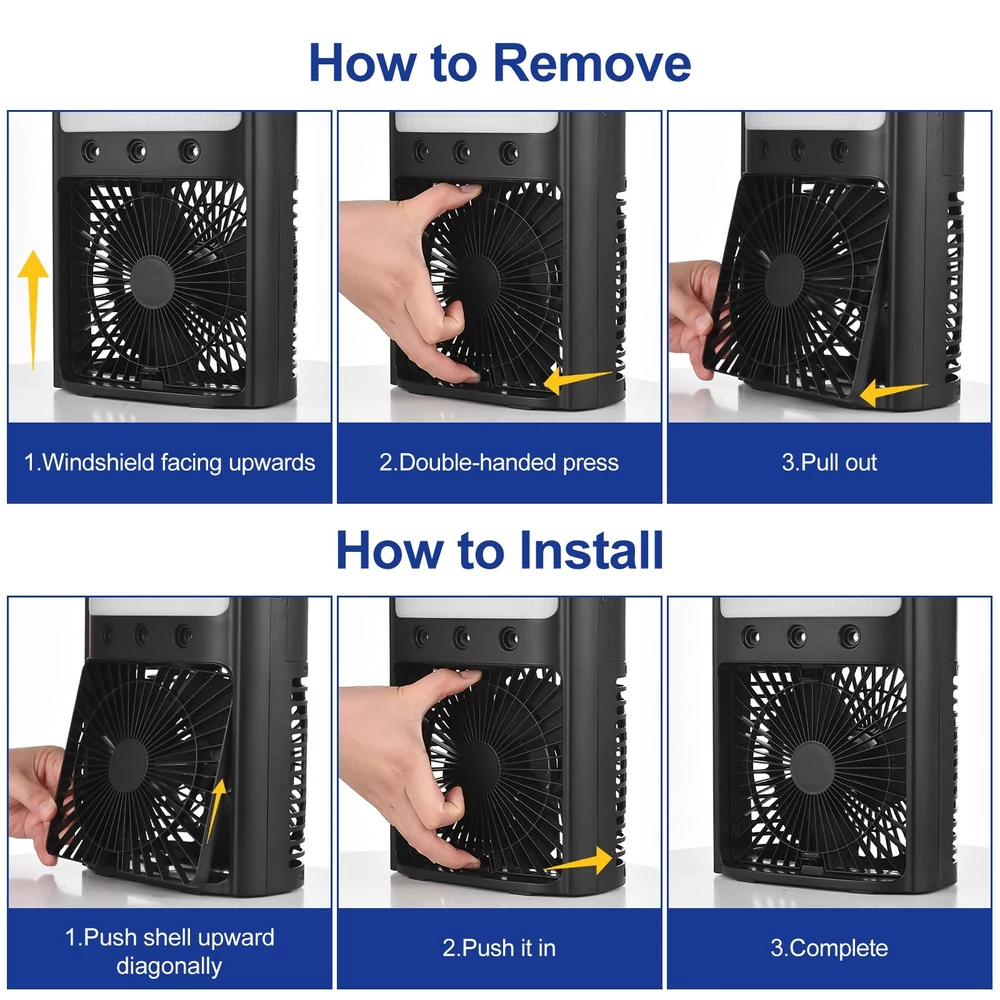 How to Remove

1.Windshield facing upwards

2.Double-handed press

3.Pull out

How to Install

1.Push shell upward diagonally

2.Push it in

3.Complete