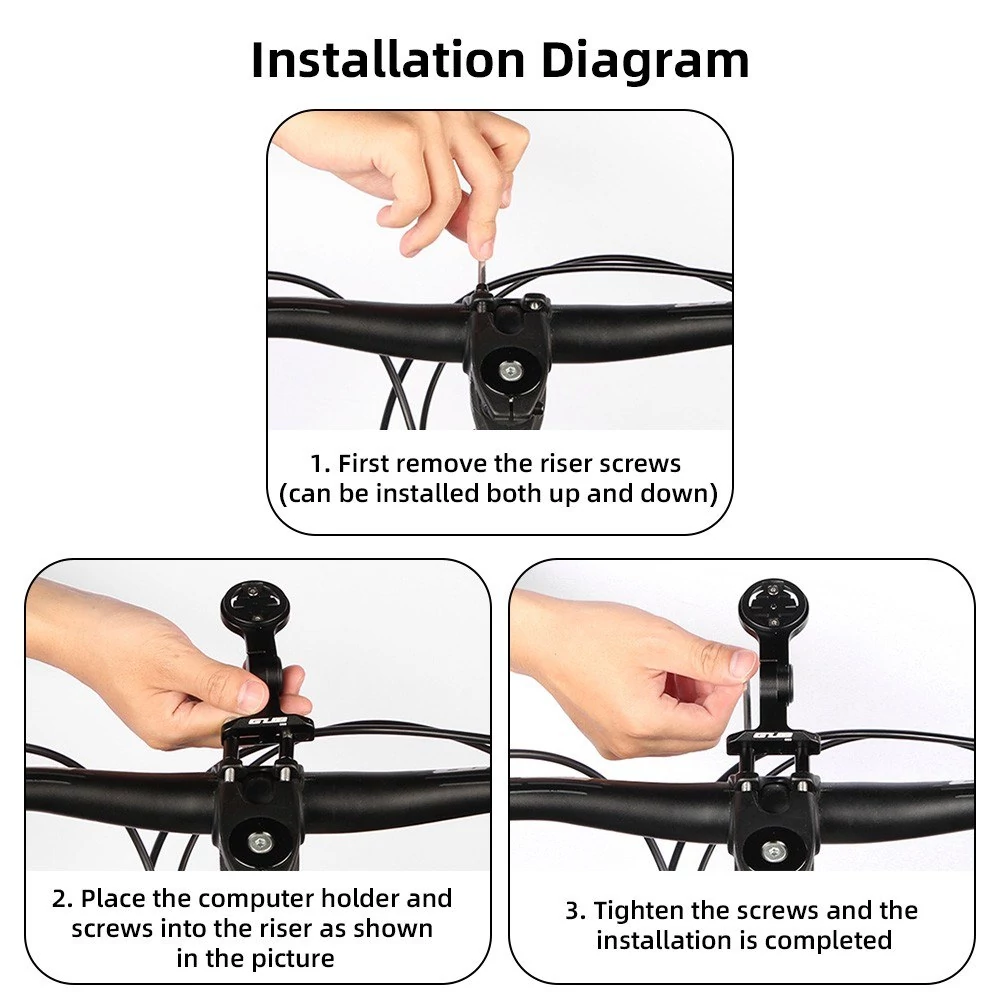 Installation Diagram

1. First remove the riser screws (can be installed both up and down)

GUB

2. Place the computer holder and screws into the riser as shown in the picture

GUB

3. Tighten the screws and the installation is completed