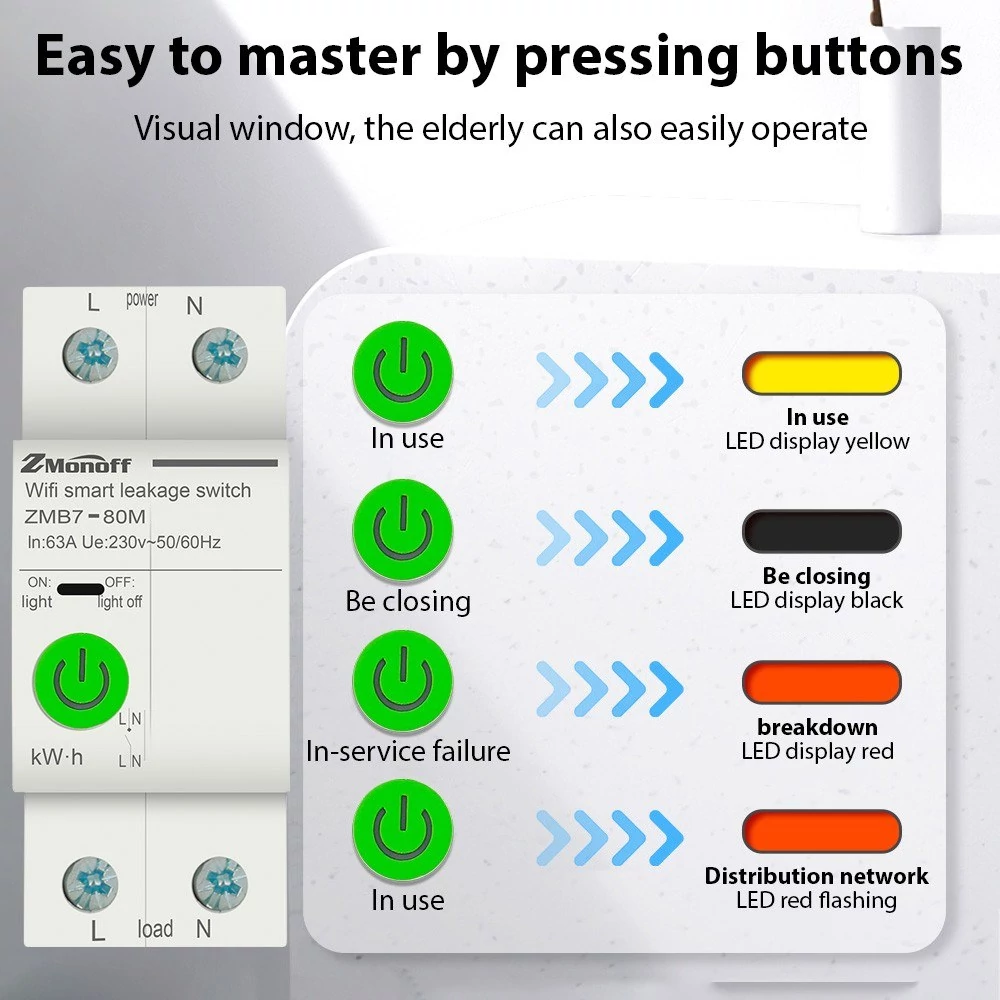 Easy to master by pressing buttons

Visual window, the elderly can also easily operate

L power N

ZMonoff
Wifi smart leakage switch
ZMB7-80M
In:63A Ue:230v~50/60Hz

ON: light OFF: light off

L N
L N
kW·h

L load N

In use
In use
LED display yellow

Be closing
Be closing
LED display black

In-service failure
breakdown
LED display red

In use
Distribution network
LED red flashing