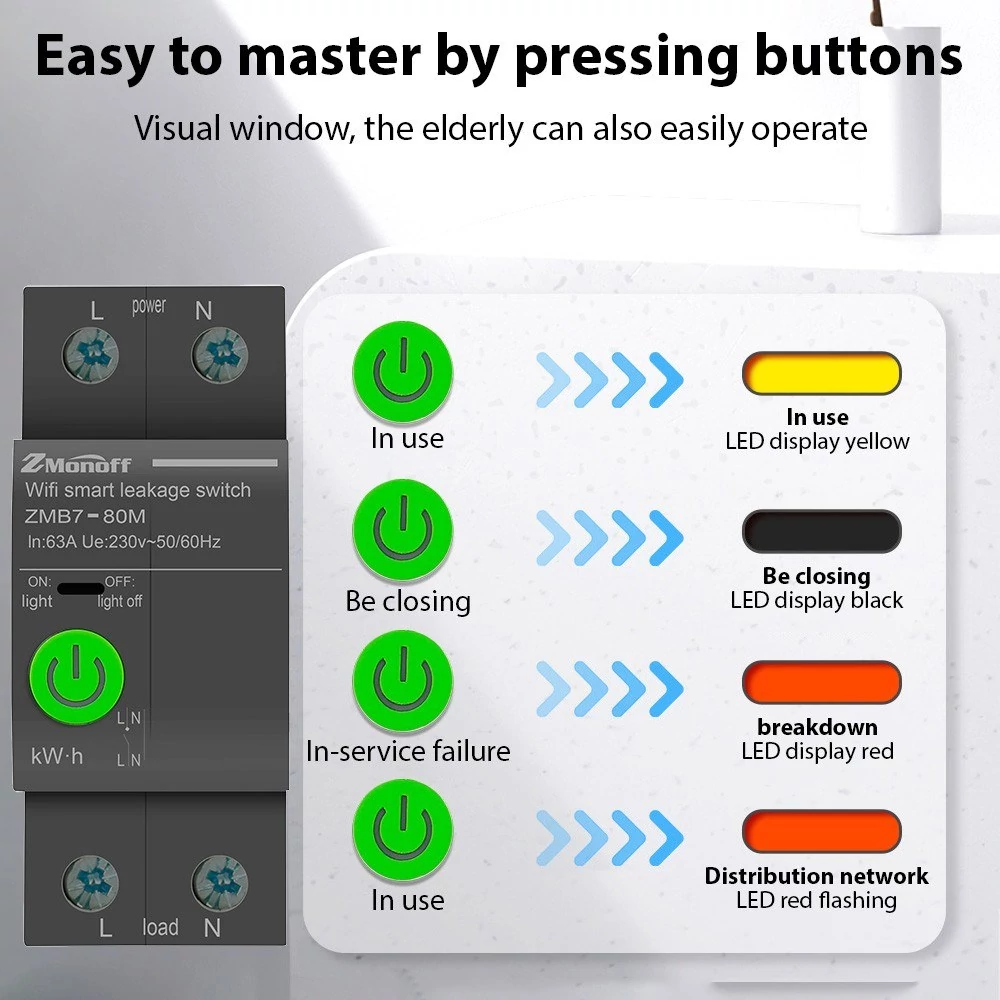 Easy to master by pressing buttons

Visual window, the elderly can also easily operate

L power N

ZMonoff

Wifi smart leakage switch

ZMB7-80M

In:63A Ue:230v~50/60Hz

ON: light OFF: light off

L N

L N

kW·h

L load N

In use

In use
LED display yellow

Be closing

Be closing
LED display black

In-service failure

breakdown
LED display red

In use

Distribution network
LED red flashing