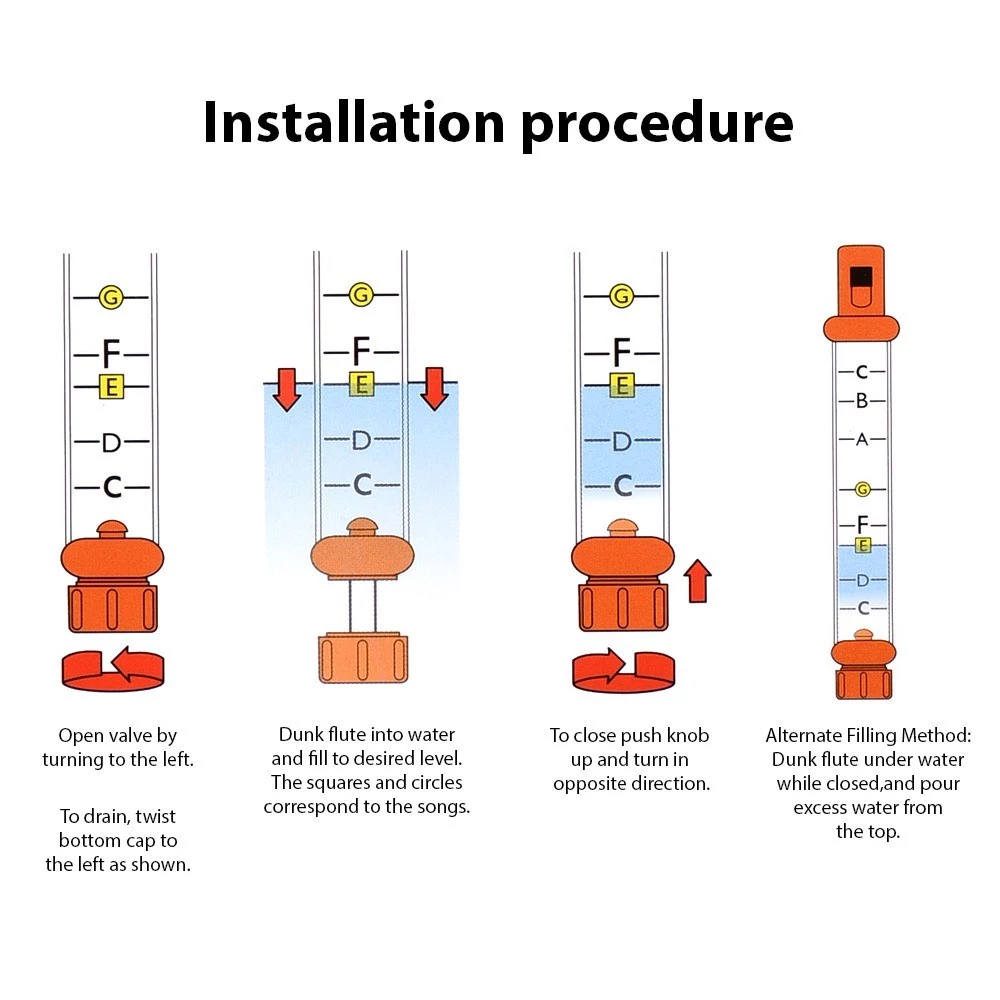 Installation procedure

G
F
E
D
C

Open valve by turning to the left.

To drain, twist bottom cap to the left as shown.

G
F
E
D
C

Dunk flute into water and fill to desired level. The squares and circles correspond to the songs.

G
F
E
D
C

To close push knob up and turn in opposite direction.

C
B
A
G
F
E
D
C

Alternate Filling Method: Dunk flute under water while closed,and pour excess water from the top.