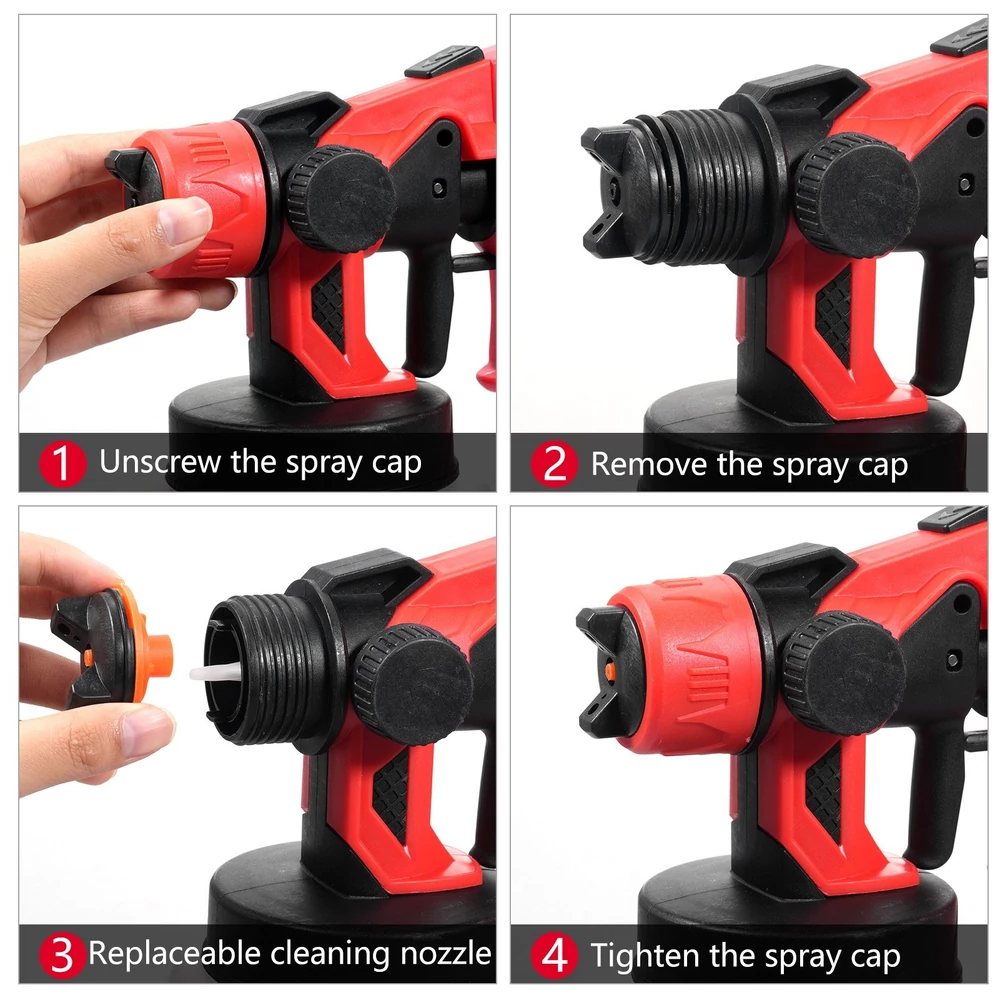 1 Unscrew the spray cap

2 Remove the spray cap

3 Replaceable cleaning nozzle

4 Tighten the spray cap