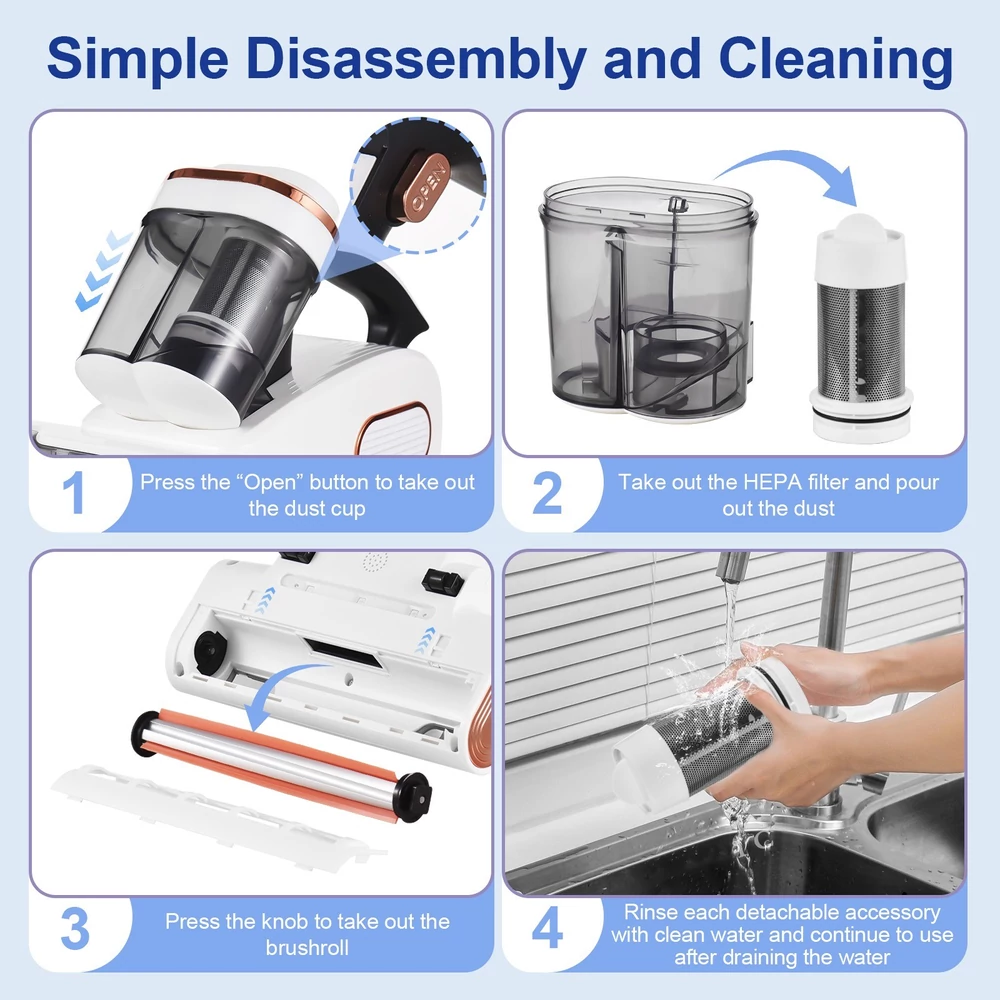 Simple Disassembly and Cleaning

OPEN

1 Press the “Open” button to take out the dust cup

2 Take out the HEPA filter and pour out the dust

3 Press the knob to take out the brushroll

4 Rinse each detachable accessory with clean water and continue to use after draining the water