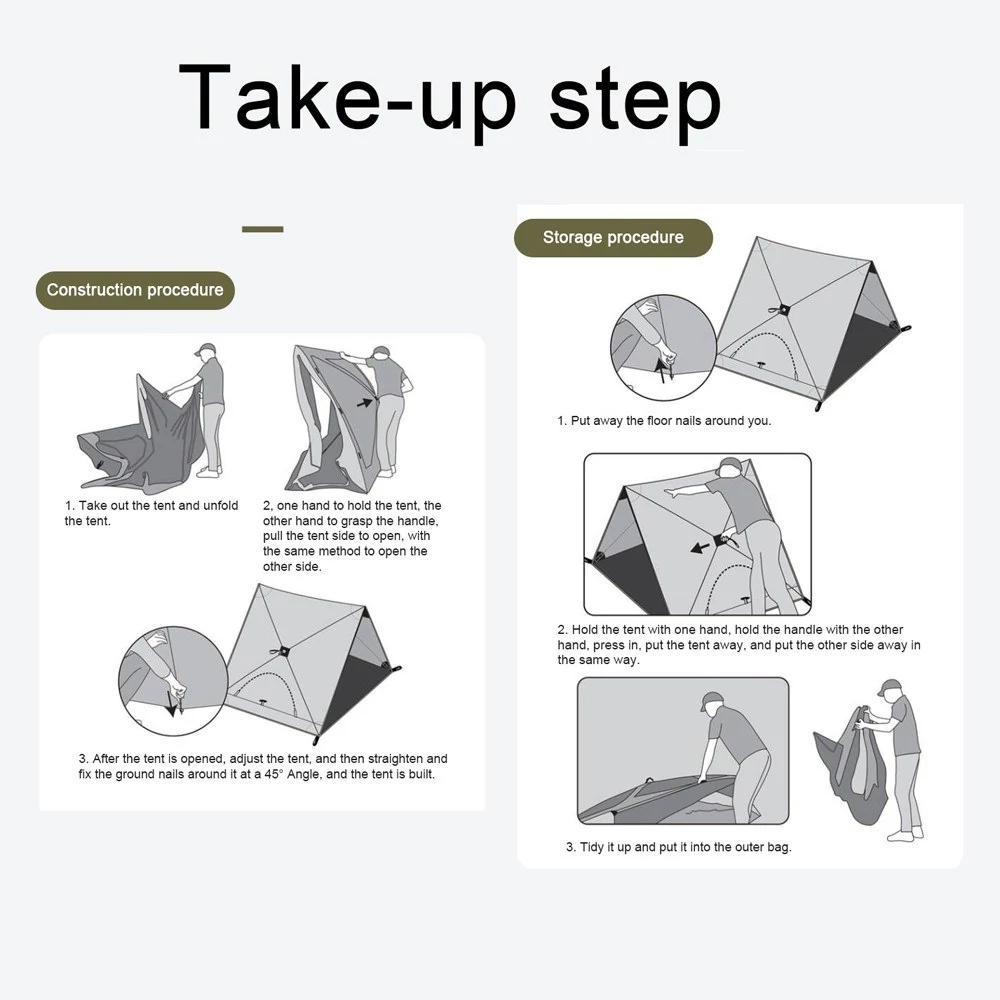 Take-up step

Construction procedure

1. Take out the tent and unfold the tent.

2, one hand to hold the tent, the other hand to grasp the handle, pull the tent side to open, with the same method to open the other side.

3. After the tent is opened, adjust the tent, and then straighten and fix the ground nails around it at a 45° Angle, and the tent is built.

Storage procedure

1. Put away the floor nails around you.

2. Hold the tent with one hand, hold the handle with the other hand, press in, put the tent away, and put the other side away in the same way.

3. Tidy it up and put it into the outer bag.