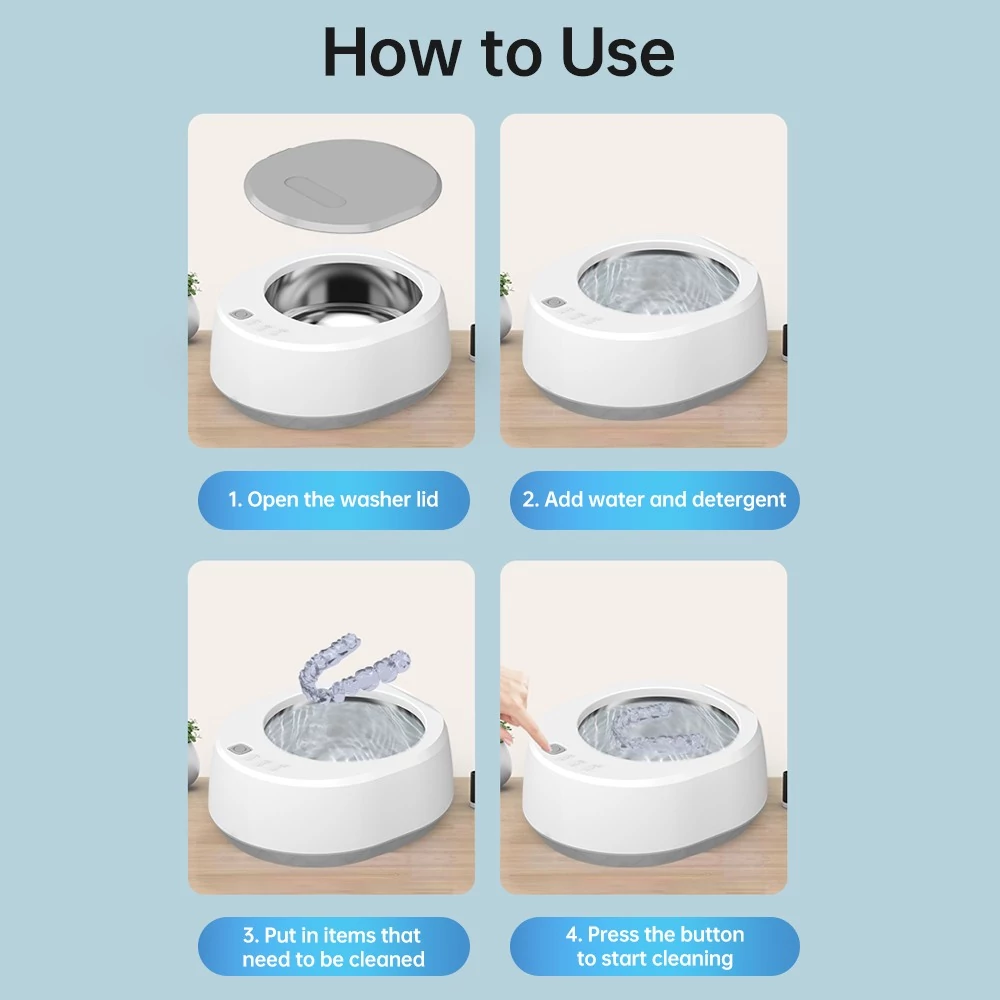 How to Use

1. Open the washer lid

2. Add water and detergent

3. Put in items that need to be cleaned

4. Press the button to start cleaning