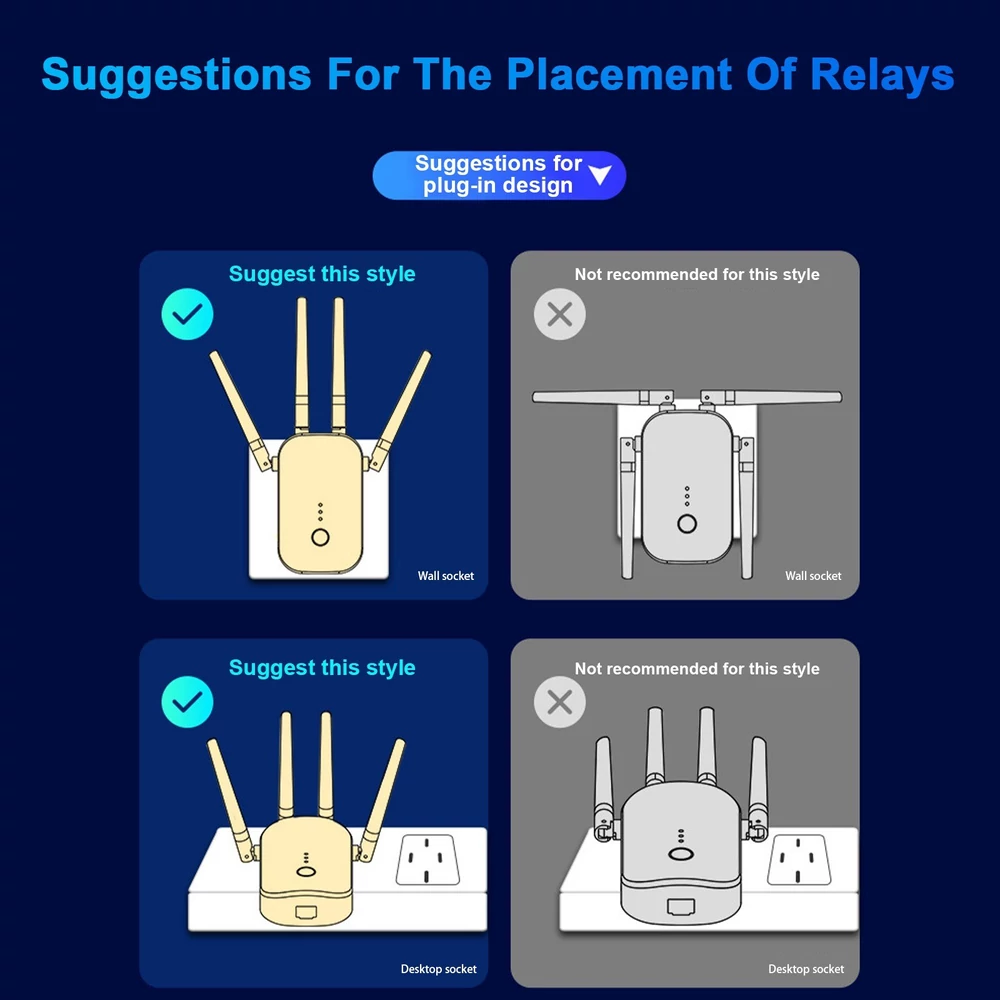 Suggestions For The Placement Of Relays

Suggestions for plug-in design

Suggest this style

Wall socket

Not recommended for this style

Wall socket

Suggest this style

Desktop socket

Not recommended for this style

Desktop socket