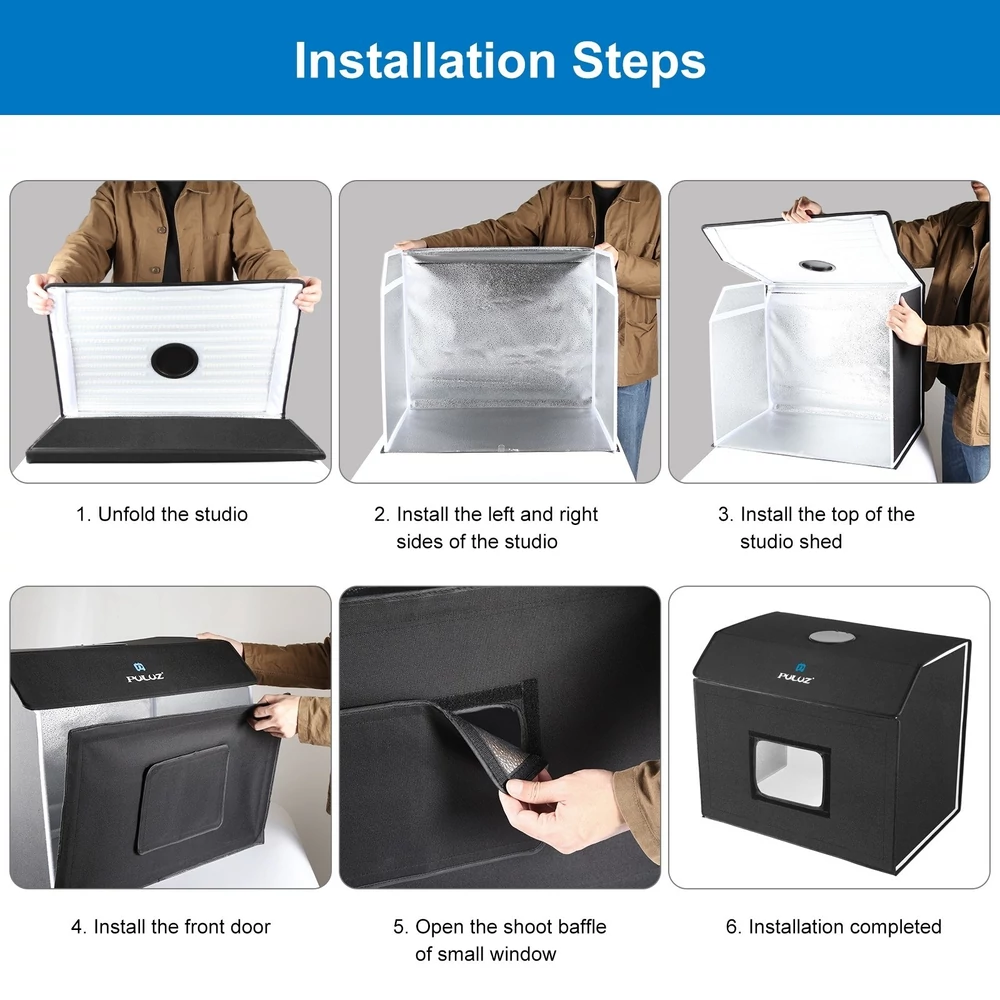 Installation Steps

1. Unfold the studio

2. Install the left and right sides of the studio

3. Install the top of the studio shed

PULUZ

4. Install the front door

5. Open the shoot baffle of small window

PULUZ

6. Installation completed