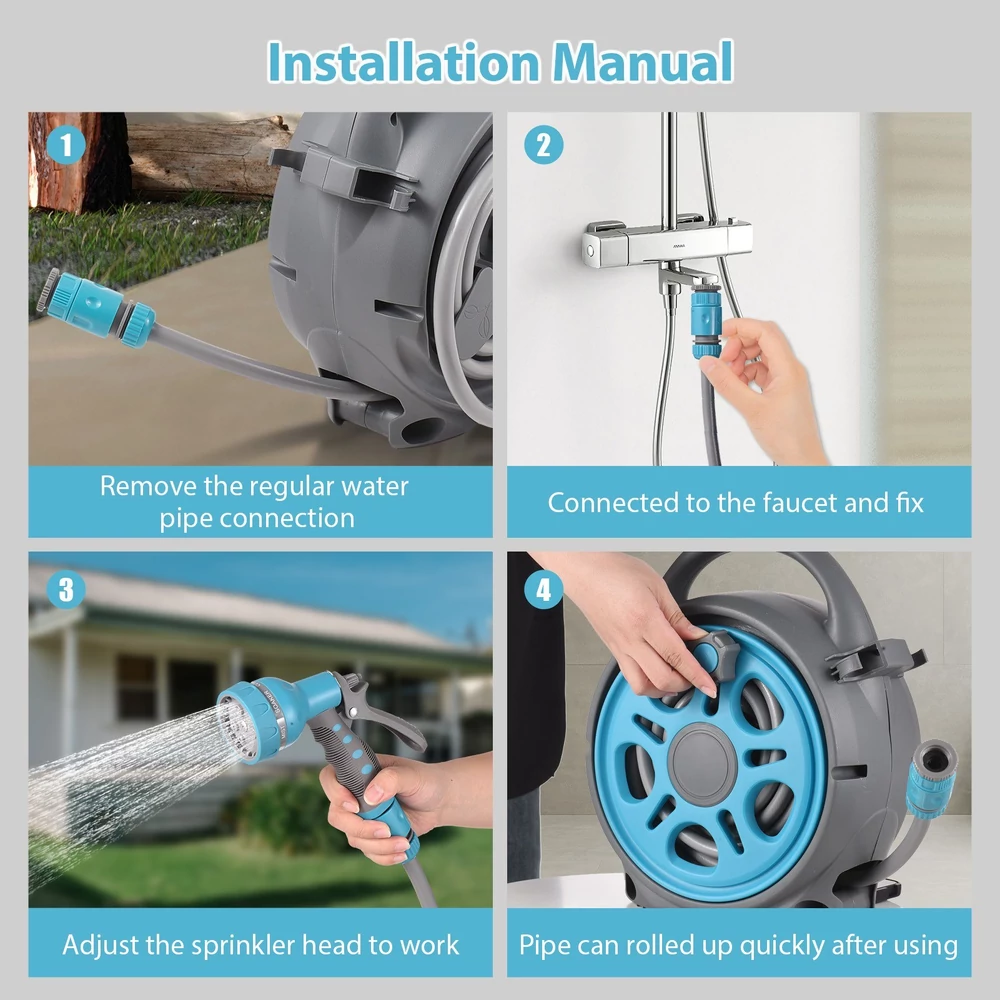 Installation Manual

1

Remove the regular water pipe connection

2

Connected to the faucet and fix

3

Adjust the sprinkler head to work

4

Pipe can rolled up quickly after using