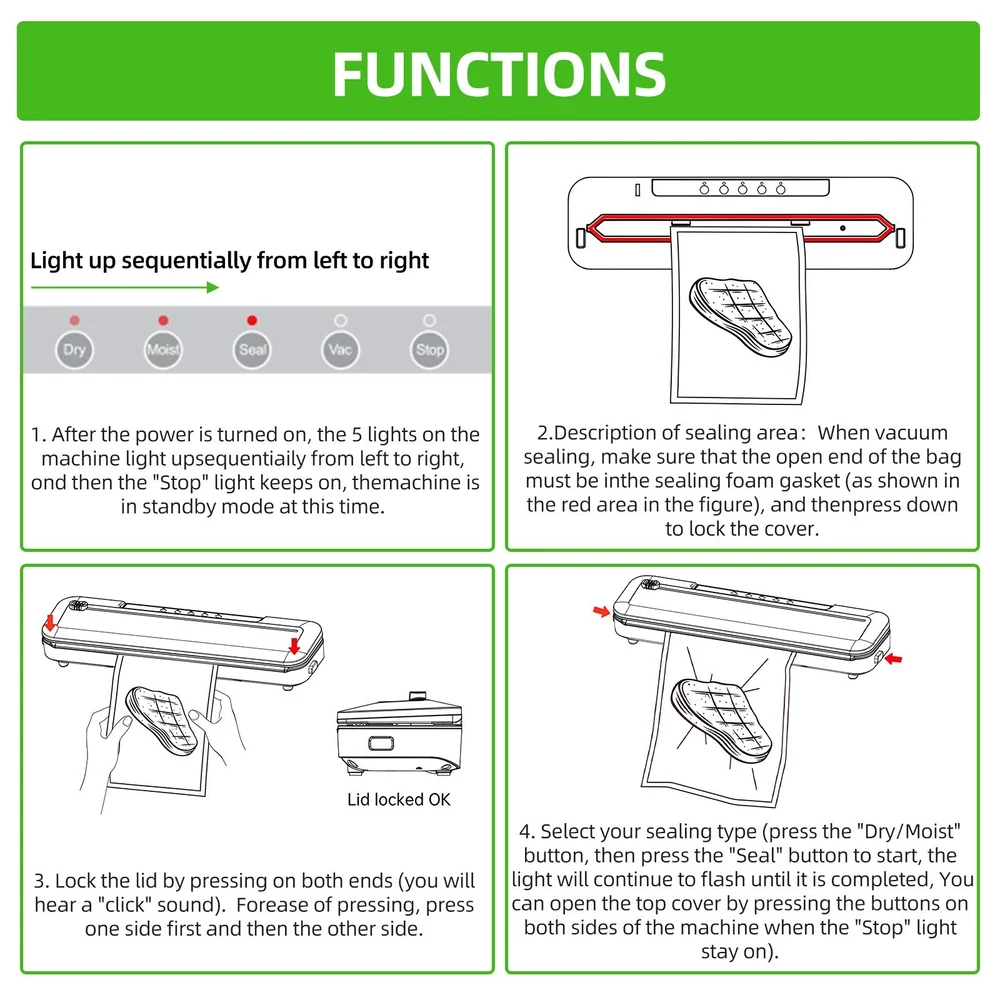 FUNCTIONS

Light up sequentially from left to right

Dry
Moist
Seal
Vac
Stop

1. After the power is turned on, the 5 lights on the machine light upsequentiaily from left to right, ond then the "Stop" light keeps on, themachine is in standby mode at this time.

2.Description of sealing area: When vacuum sealing, make sure that the open end of the bag must be inthe sealing foam gasket (as shown in the red area in the figure), and thenpress down to lock the cover.

Lid locked OK

3. Lock the lid by pressing on both ends (you will hear a "click" sound). Forease of pressing, press one side first and then the other side.

4. Select your sealing type (press the "Dry/Moist" button, then press the "Seal" button to start, the light will continue to flash until it is completed, You can open the top cover by pressing the buttons on both sides of the machine when the "Stop" light stay on).