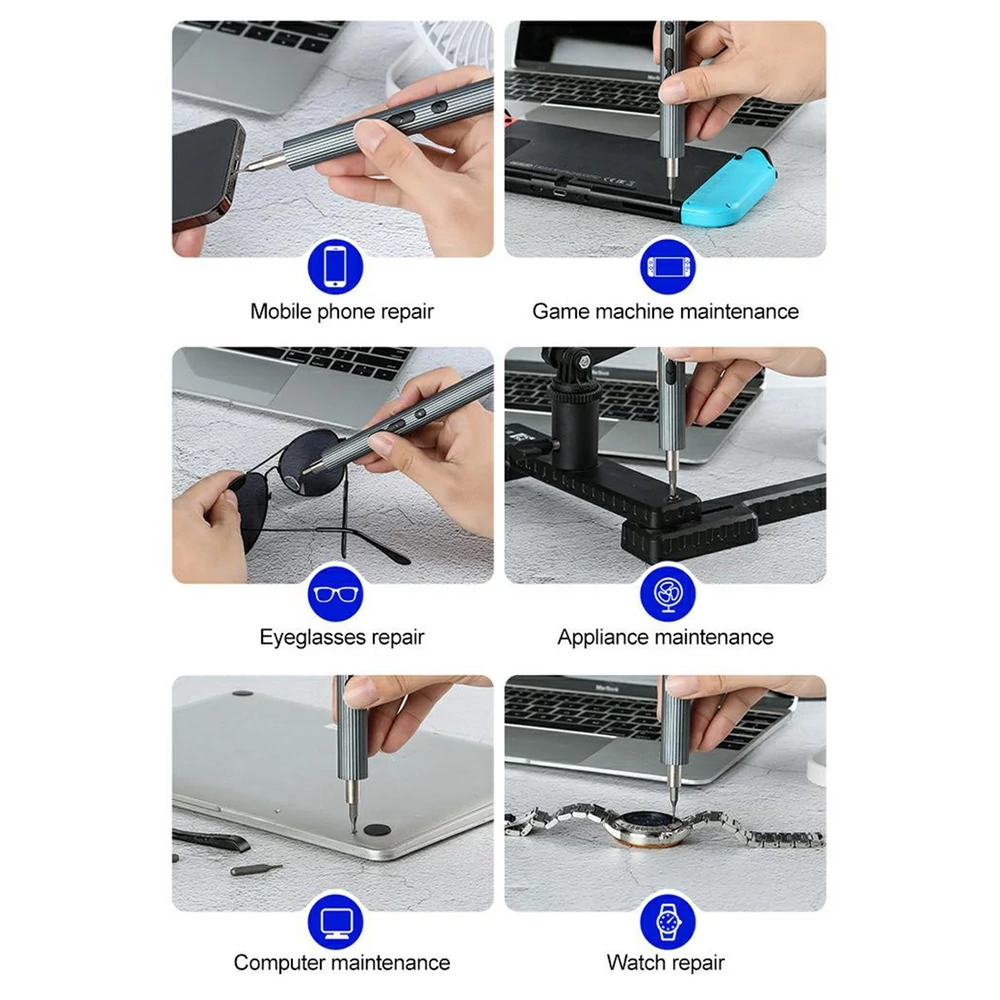 Mobile phone repair

Game machine maintenance

Eyeglasses repair

Appliance maintenance

Computer maintenance

Watch repair