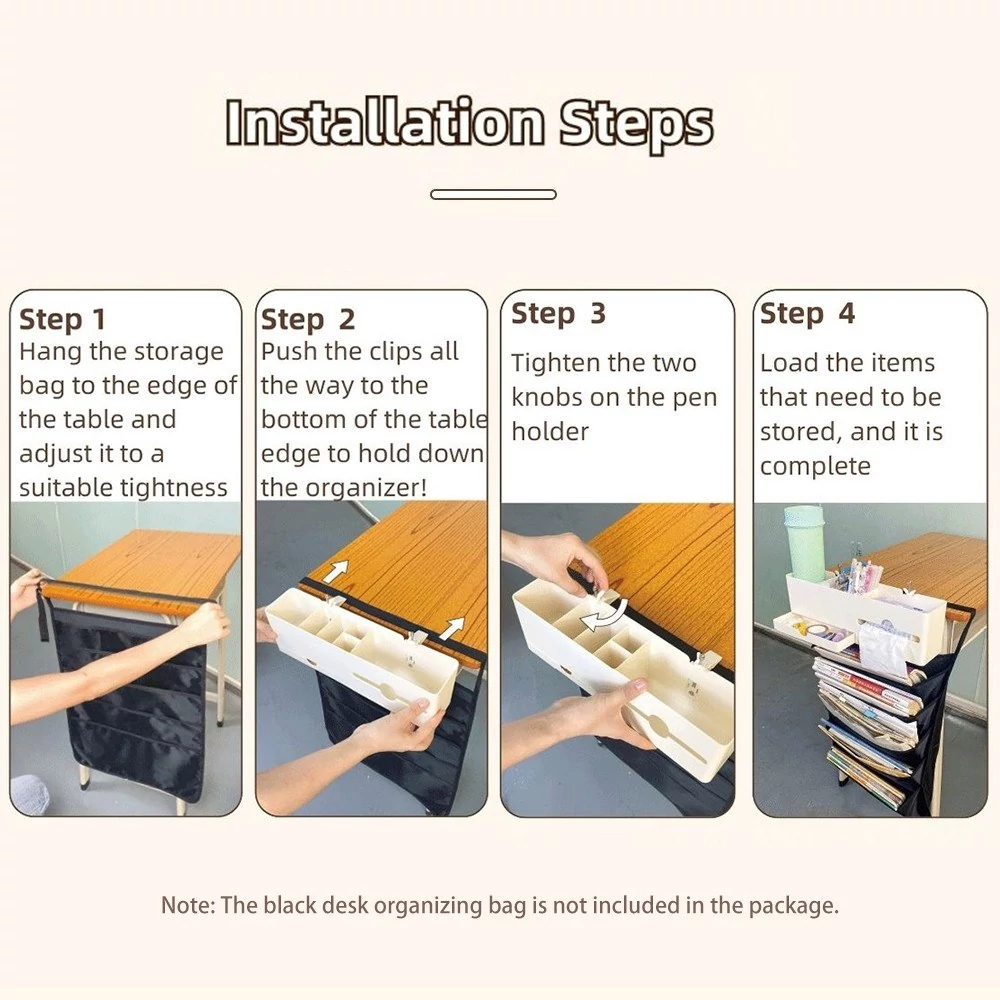 Installation Steps

Step 1
Hang the storage bag to the edge of the table and adjust it to a suitable tightness

Step 2
Push the clips all the way to the bottom of the table edge to hold down the organizer!

Step 3
Tighten the two knobs on the pen holder

Step 4
Load the items that need to be stored, and it is complete

Note: The black desk organizing bag is not included in the package.