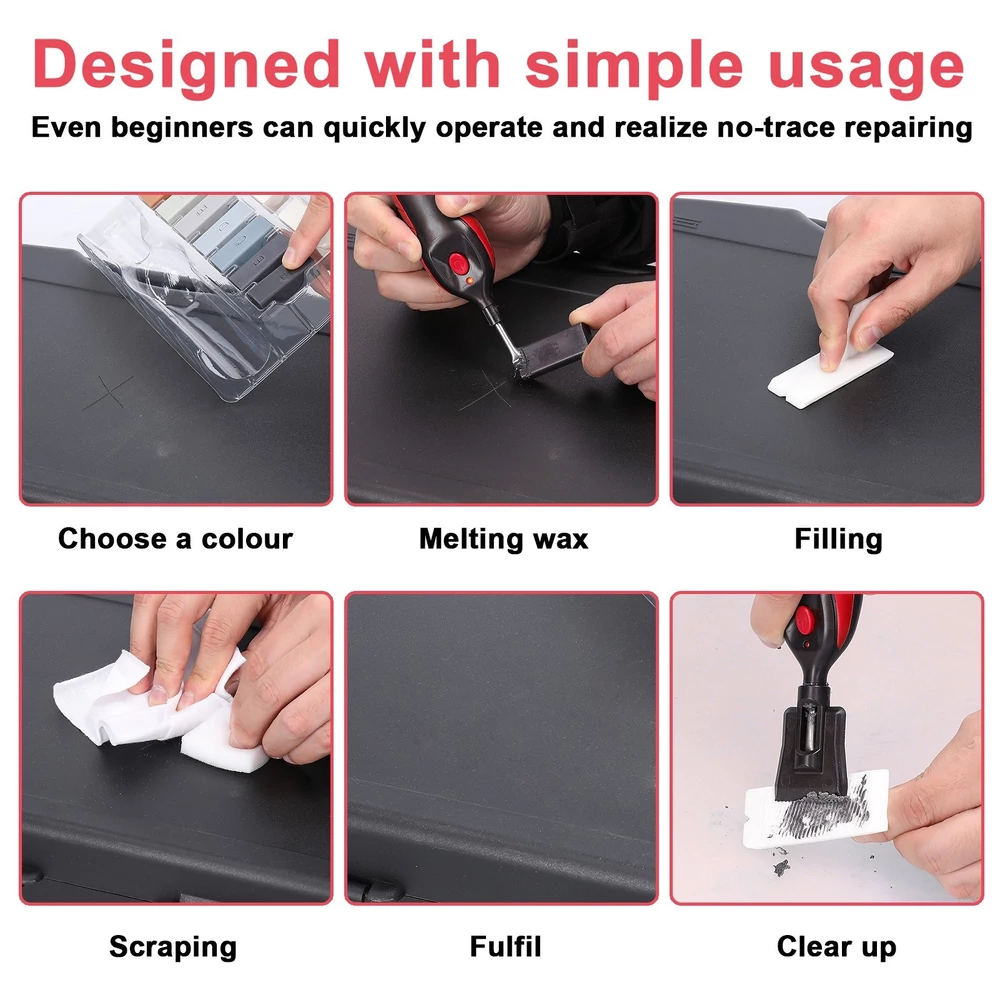 Designed with simple usage

Even beginners can quickly operate and realize no-trace repairing

Choose a colour

Melting wax

Filling

Scraping

Fulfil

Clear up