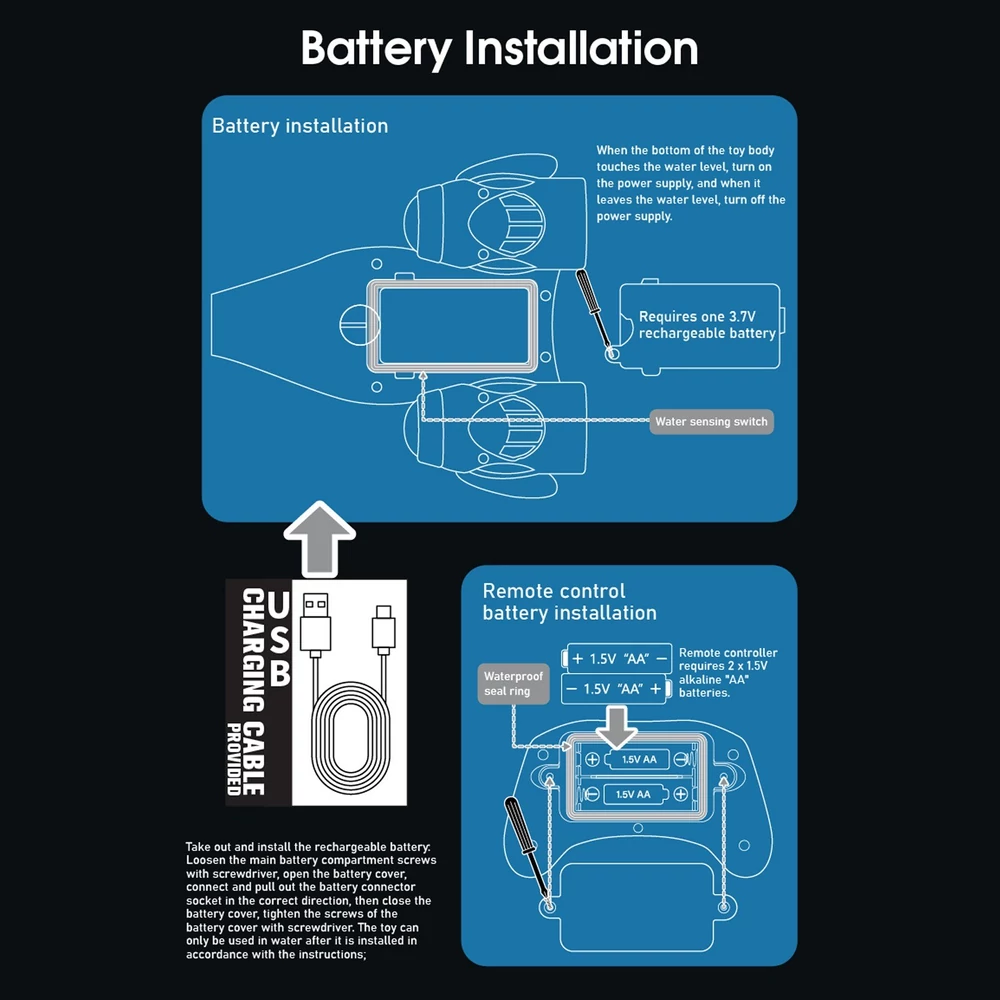 Battery Installation

Battery installation

When the bottom of the toy body touches the water level, turn on the power supply, and when it leaves the water level, turn off the power supply.

Requires one 3.7V rechargeable battery

Water sensing switch

USB CHARGING CABLE PROVIDED

Remote control battery installation

+ 1.5V "AA" −

− 1.5V "AA" +

Remote controller requires 2 x 1.5V alkaline "AA" batteries.

Waterproof seal ring

1.5V AA

1.5V AA

Take out and install the rechargeable battery: Loosen the main battery compartment screws with screwdriver, open the battery cover, connect and pull out the battery connector socket in the correct direction, then close the battery cover, tighten the screws of the battery cover with screwdriver. The toy can only be used in water after it is installed in accordance with the instructions;