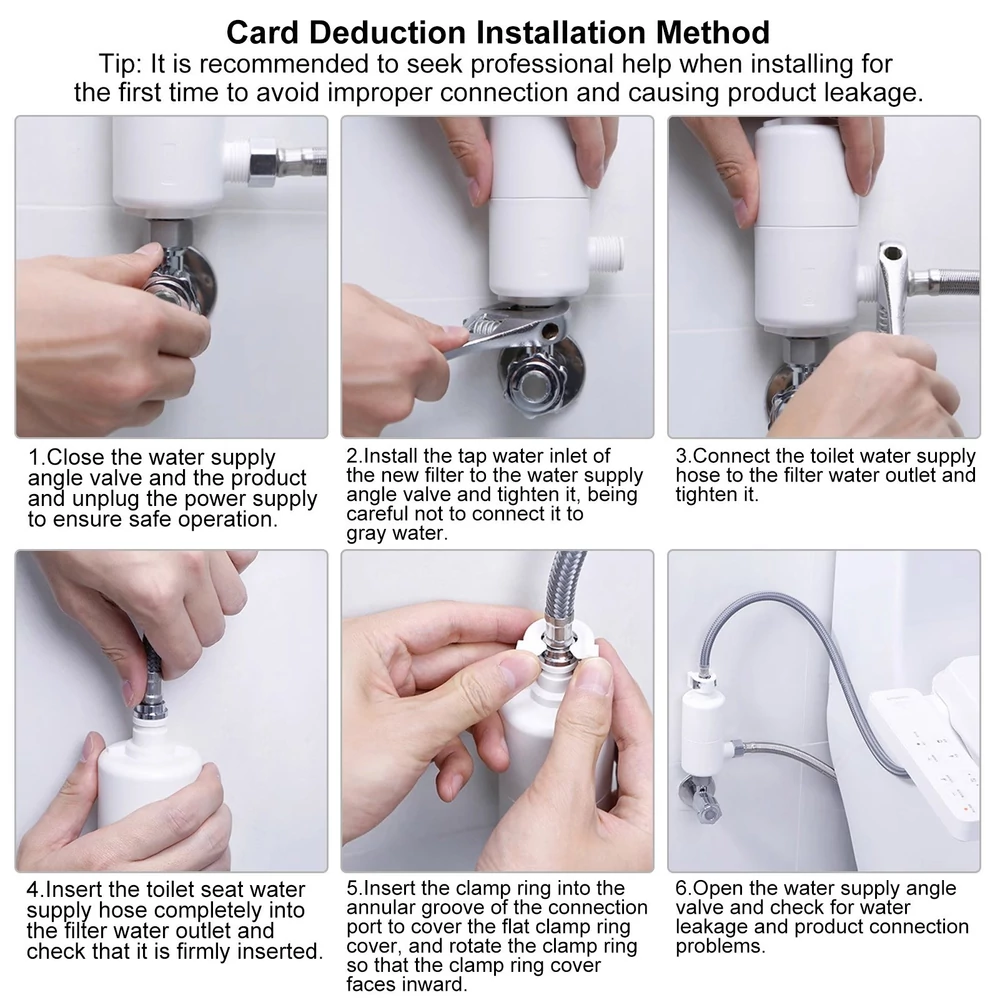 Card Deduction Installation Method

Tip: It is recommended to seek professional help when installing for the first time to avoid improper connection and causing product leakage.

1.Close the water supply angle valve and the product and unplug the power supply to ensure safe operation.

2.Install the tap water inlet of the new filter to the water supply angle valve and tighten it, being careful not to connect it to gray water.

3.Connect the toilet water supply hose to the filter water outlet and tighten it.

4.Insert the toilet seat water supply hose completely into the filter water outlet and check that it is firmly inserted.

5.Insert the clamp ring into the annular groove of the connection port to cover the flat clamp ring cover, and rotate the clamp ring so that the clamp ring cover faces inward.

6.Open the water supply angle valve and check for water leakage and product connection problems.