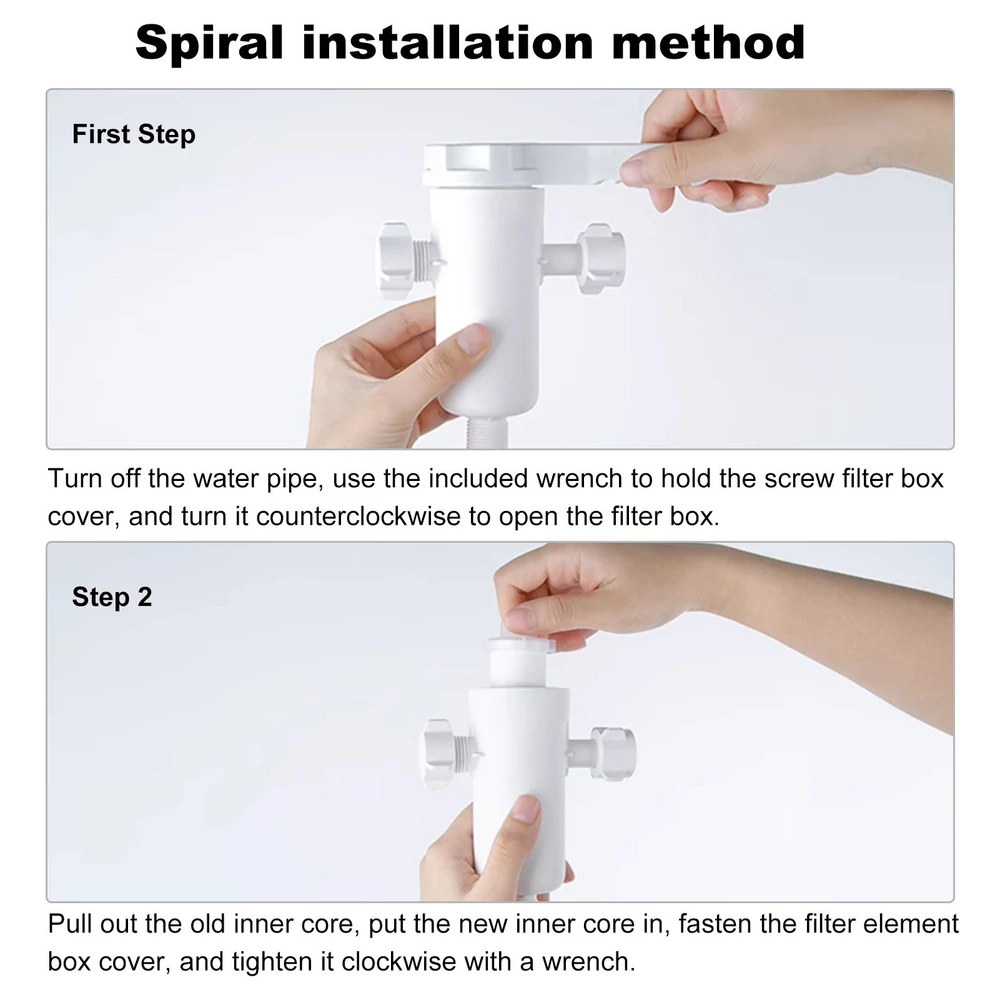 Spiral installation method

First Step

Turn off the water pipe, use the included wrench to hold the screw filter box cover, and turn it counterclockwise to open the filter box.

Step 2

Pull out the old inner core, put the new inner core in, fasten the filter element box cover, and tighten it clockwise with a wrench.