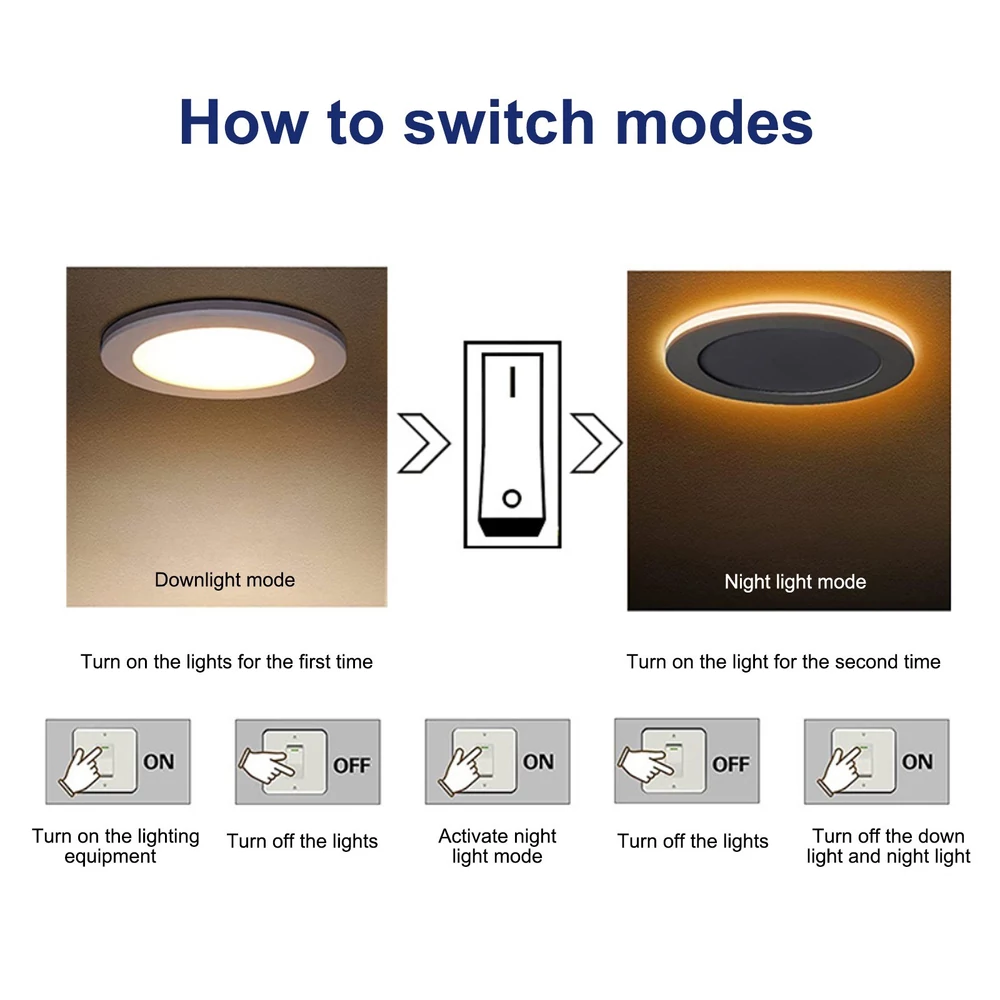 How to switch modes

Downlight mode

Night light mode

Turn on the lights for the first time

Turn on the light for the second time

ON

OFF

ON

OFF

ON

Turn on the lighting equipment

Turn off the lights

Activate night light mode

Turn off the lights

Turn off the down light and night light