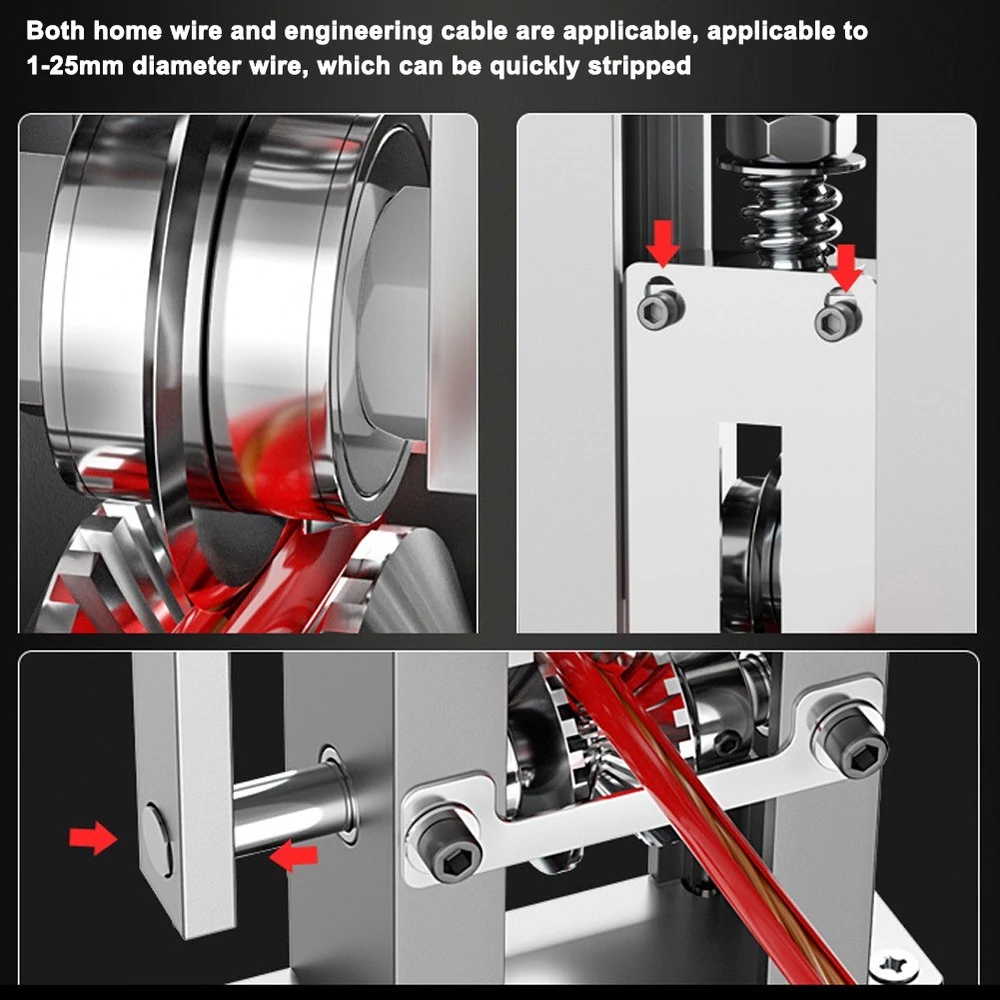 Both home wire and engineering cable are applicable, applicable to 1-25mm diameter wire, which can be quickly stripped