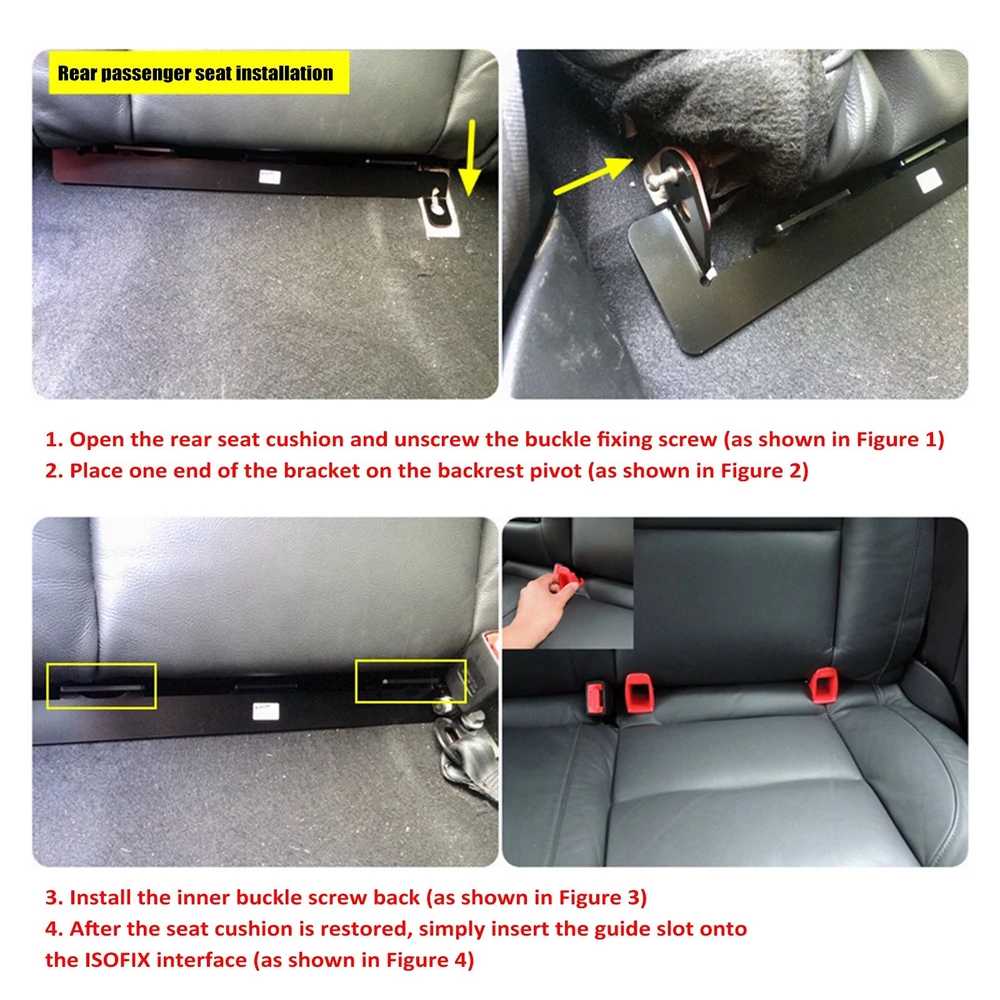 Rear passenger seat installation

1. Open the rear seat cushion and unscrew the buckle fixing screw (as shown in Figure 1)
2. Place one end of the bracket on the backrest pivot (as shown in Figure 2)

3. Install the inner buckle screw back (as shown in Figure 3)
4. After the seat cushion is restored, simply insert the guide slot onto the ISOFIX interface (as shown in Figure 4)