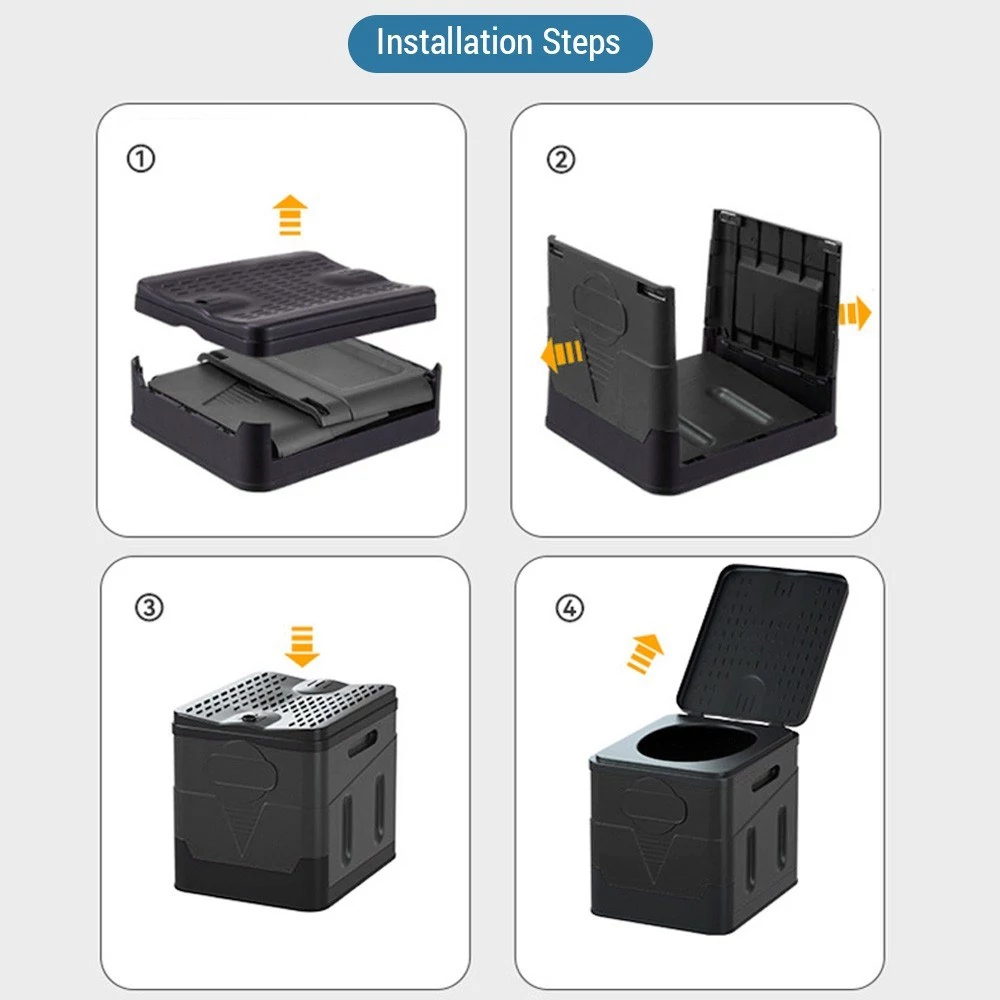 Installation Steps

①

②

③

④