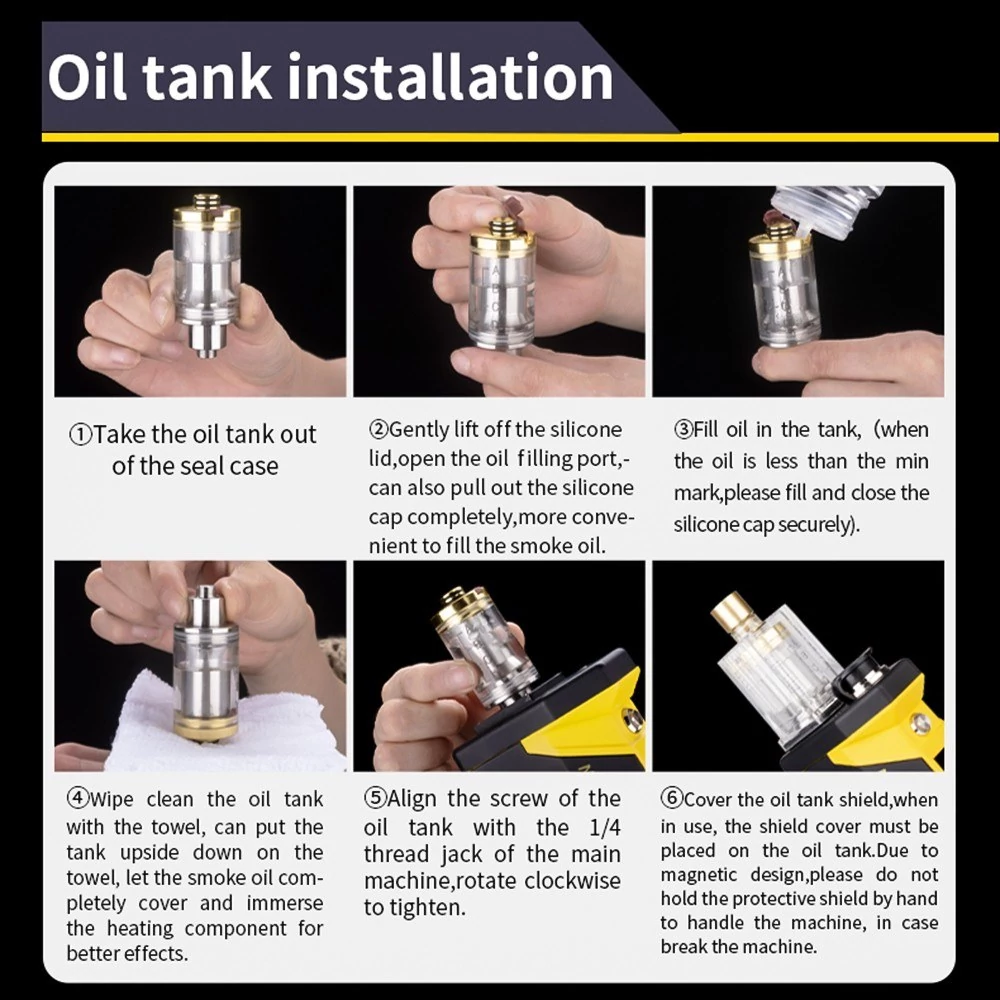 Oil tank installation

①Take the oil tank out of the seal case

②Gently lift off the silicone lid,open the oil filling port,-can also pull out the silicone cap completely,more convenient to fill the smoke oil.

③Fill oil in the tank, (when the oil is less than the min mark,please fill and close the silicone cap securely).

④Wipe clean the oil tank with the towel, can put the tank upside down on the towel, let the smoke oil completely cover and immerse the heating component for better effects.

⑤Align the screw of the oil tank with the 1/4 thread jack of the main machine,rotate clockwise to tighten.

⑥Cover the oil tank shield,when in use, the shield cover must be placed on the oil tank.Due to magnetic design,please do not hold the protective shield by hand to handle the machine, in case break the machine.