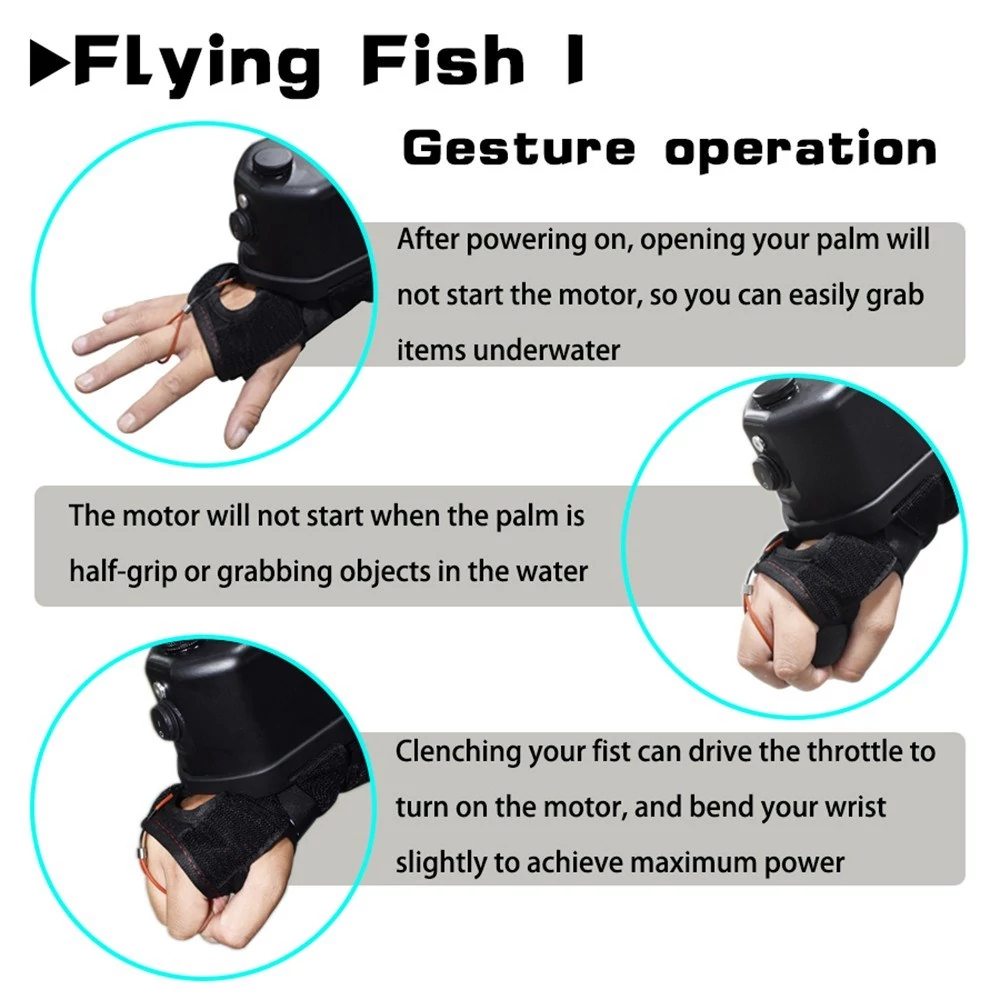 ▶FLying Fish I

Gesture operation

After powering on, opening your palm will not start the motor, so you can easily grab items underwater

The motor will not start when the palm is half-grip or grabbing objects in the water

Clenching your fist can drive the throttle to turn on the motor, and bend your wrist slightly to achieve maximum power