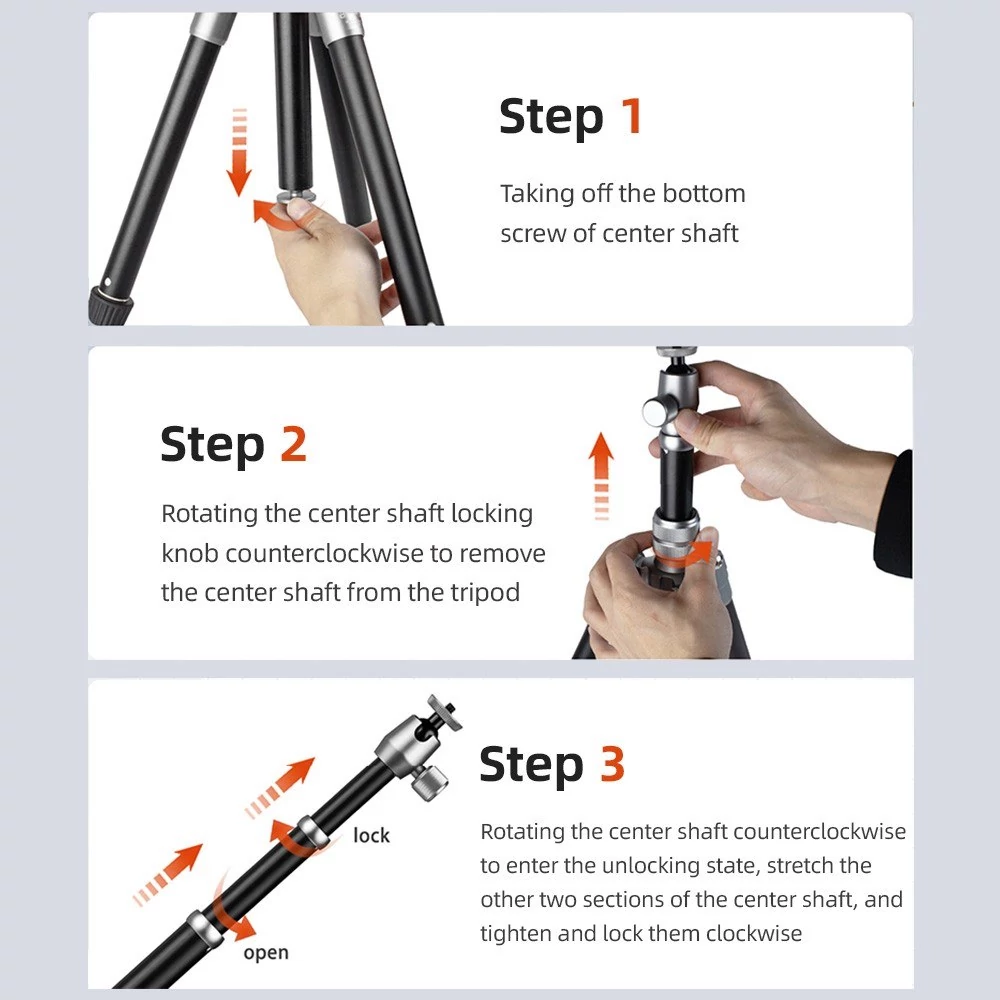 Step 1

Taking off the bottom screw of center shaft

Step 2

Rotating the center shaft locking knob counterclockwise to remove the center shaft from the tripod

lock

open

Step 3

Rotating the center shaft counterclockwise to enter the unlocking state, stretch the other two sections of the center shaft, and tighten and lock them clockwise