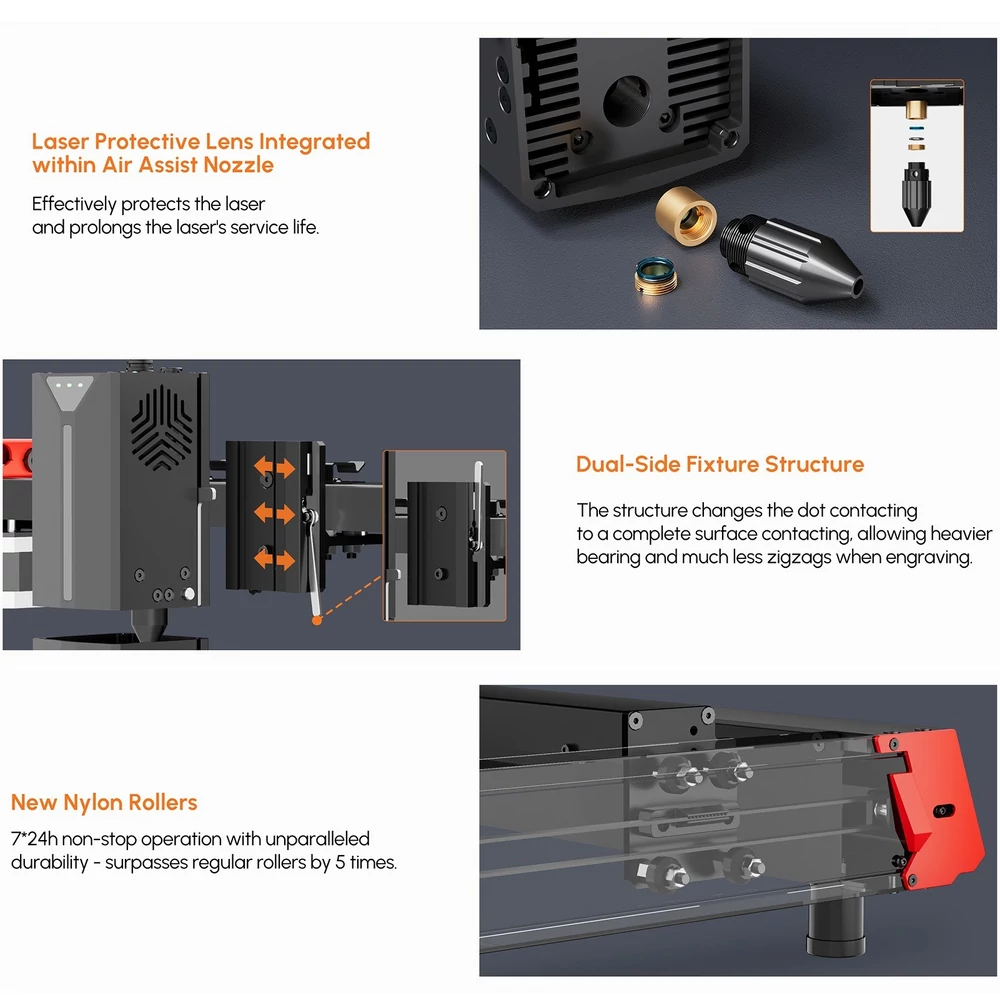 Laser Protective Lens Integrated within Air Assist Nozzle

Effectively protects the laser and prolongs the laser's service life.

Dual-Side Fixture Structure

The structure changes the dot contacting to a complete surface contacting, allowing heavier bearing and much less zigzags when engraving.

New Nylon Rollers

7*24h non-stop operation with unparalleled durability - surpasses regular rollers by 5 times.