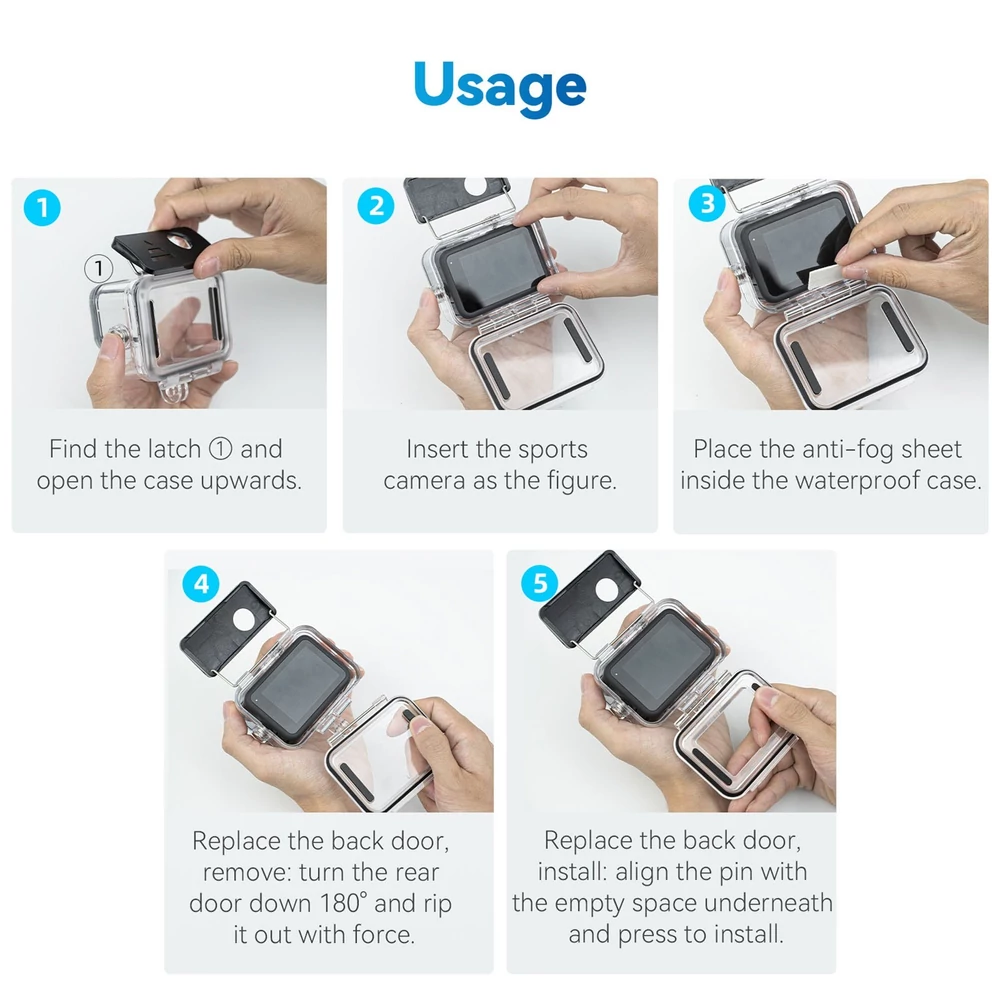 Usage

1

①

Find the latch ① and open the case upwards.

2

Insert the sports camera as the figure.

3

Place the anti-fog sheet inside the waterproof case.

4

Replace the back door, remove: turn the rear door down 180° and rip it out with force.

5

Replace the back door, install: align the pin with the empty space underneath and press to install.