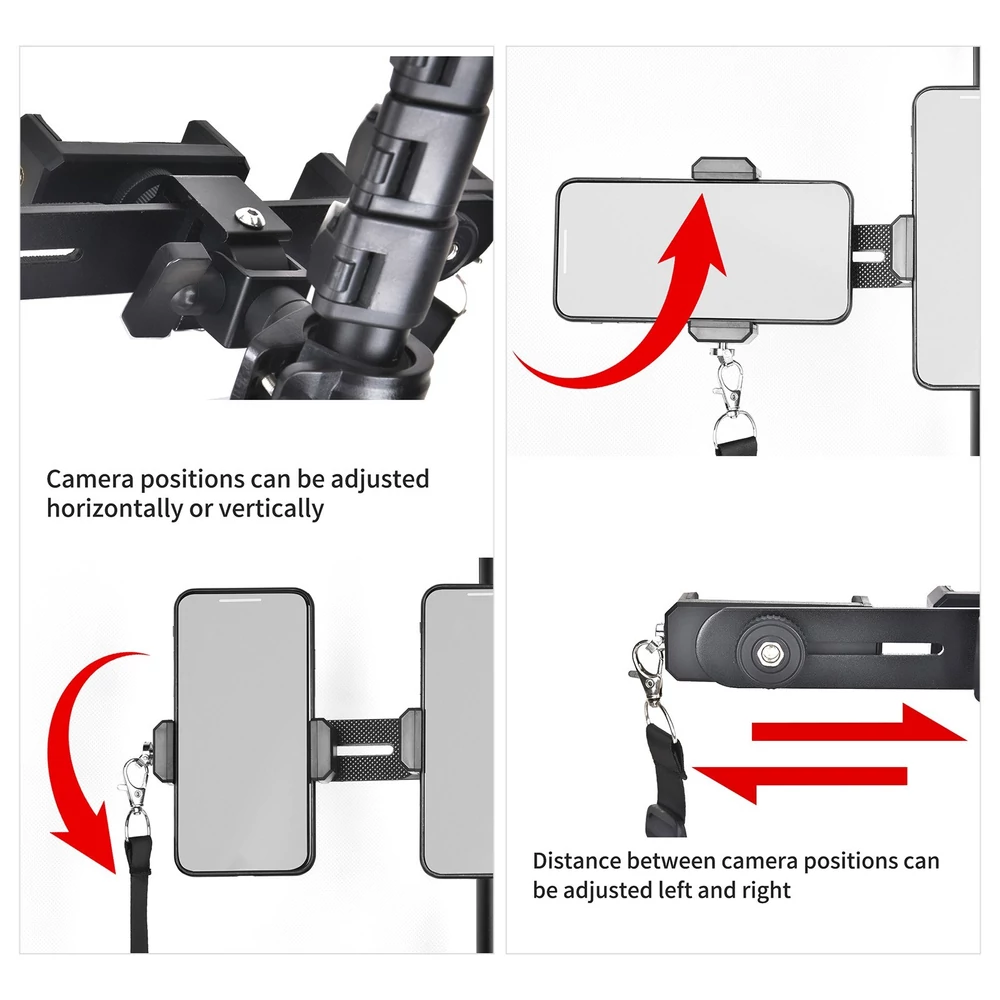 Camera positions can be adjusted horizontally or vertically

Distance between camera positions can be adjusted left and right