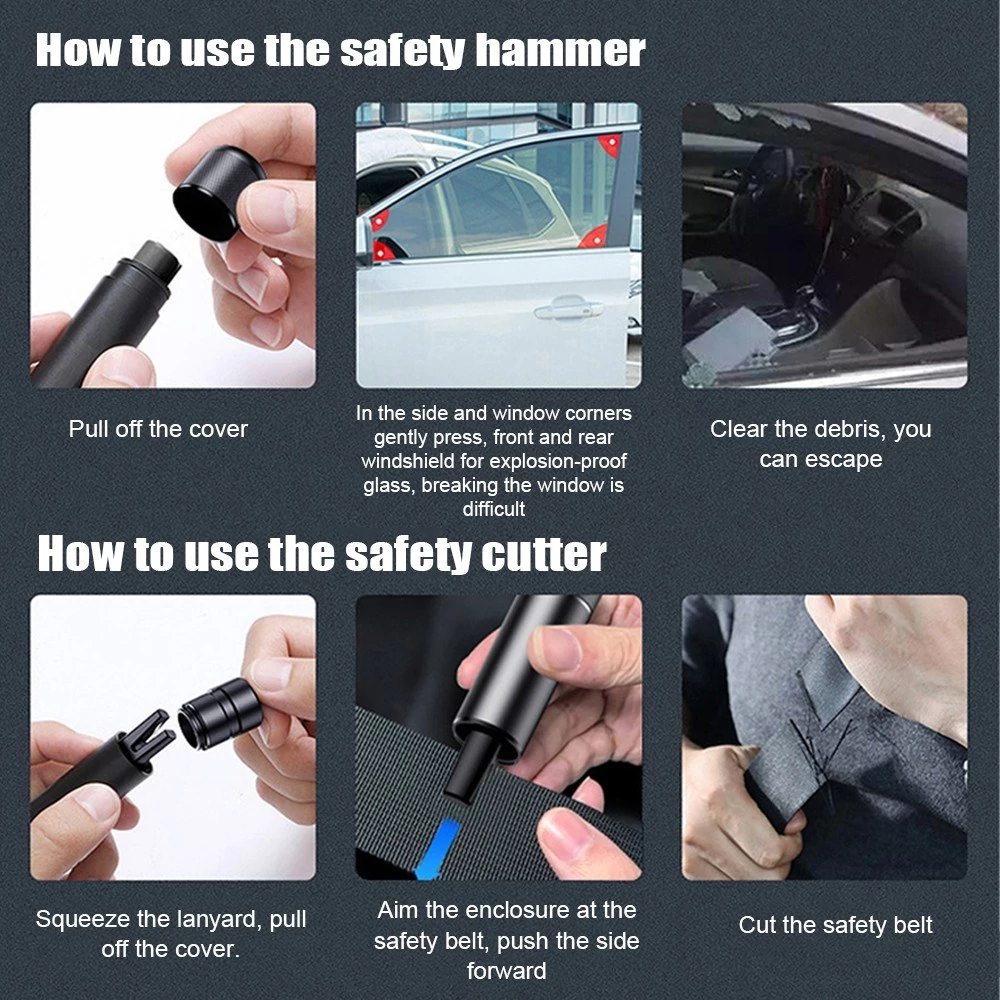 How to use the safety hammer

Pull off the cover

In the side and window corners gently press, front and rear windshield for explosion-proof glass, breaking the window is difficult

Clear the debris, you can escape

How to use the safety cutter

Squeeze the lanyard, pull off the cover.

Aim the enclosure at the safety belt, push the side forward

Cut the safety belt