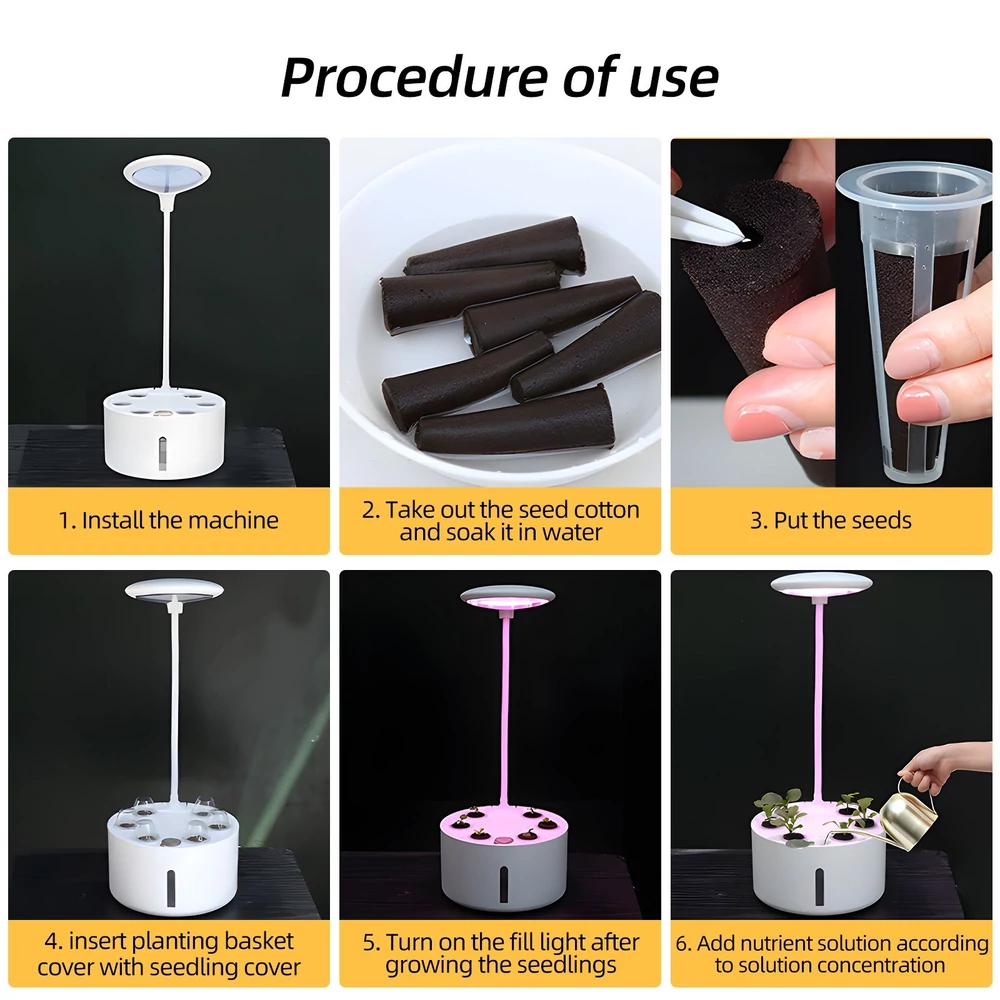 Procedure of use

1. Install the machine

2. Take out the seed cotton and soak it in water

3. Put the seeds

4. insert planting basket cover with seedling cover

5. Turn on the fill light after growing the seedlings

6. Add nutrient solution according to solution concentration