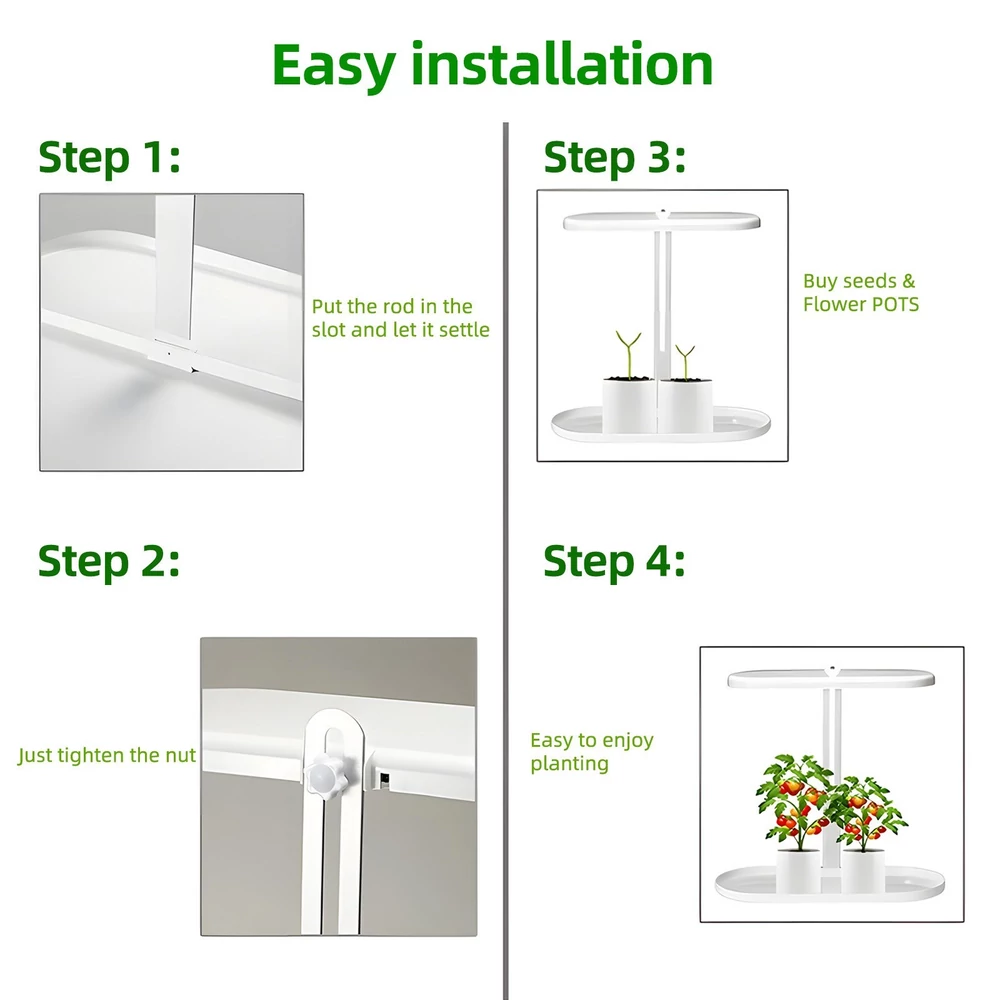 Easy installation

Step 1:

Put the rod in the slot and let it settle

Step 2:

Just tighten the nut

Step 3:

Buy seeds & Flower POTS

Step 4:

Easy to enjoy planting