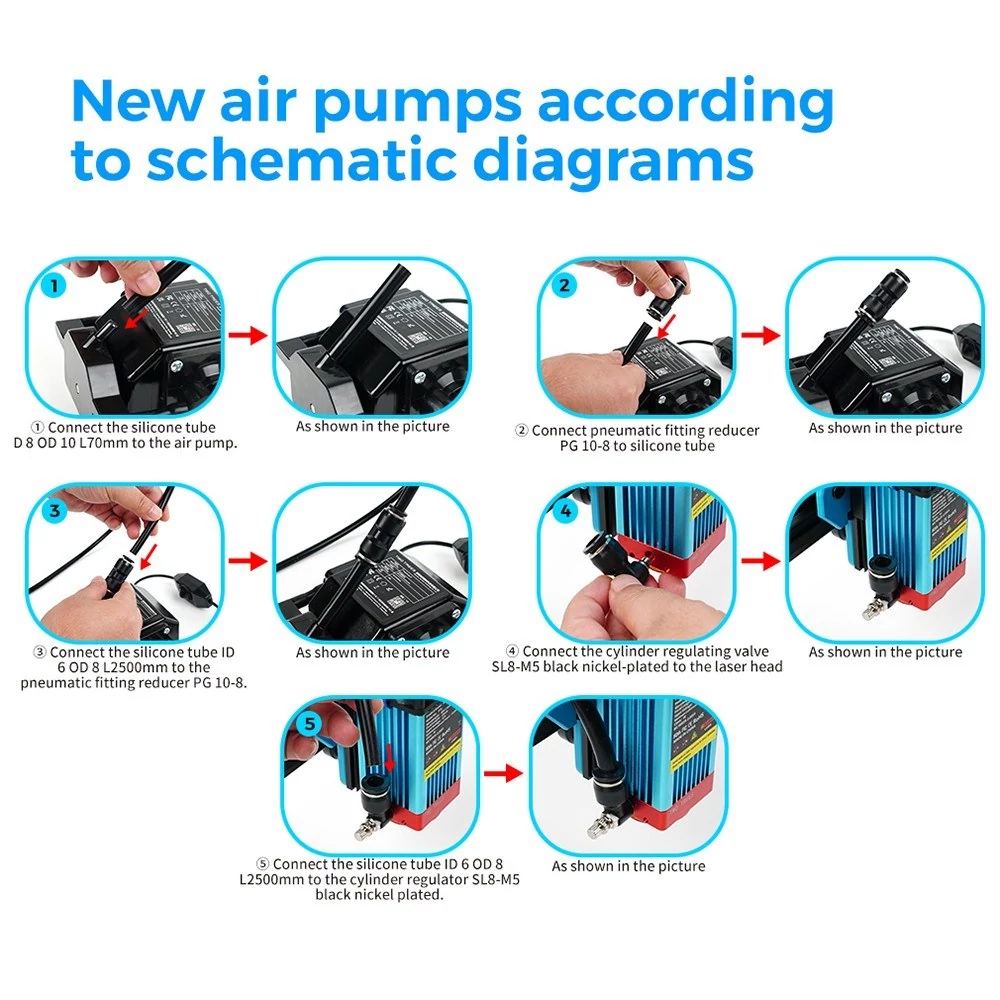 New air pumps according to schematic diagrams

1

① Connect the silicone tube D 8 OD 10 L70mm to the air pump.

As shown in the picture

2

② Connect pneumatic fitting reducer PG 10-8 to silicone tube

As shown in the picture

3

③ Connect the silicone tube ID 6 OD 8 L2500mm to the pneumatic fitting reducer PG 10-8.

As shown in the picture

4

④ Connect the cylinder regulating valve SL8-M5 black nickel-plated to the laser head

As shown in the picture

5

⑤ Connect the silicone tube ID 6 OD 8 L2500mm to the cylinder regulator SL8-M5 black nickel plated.

As shown in the picture