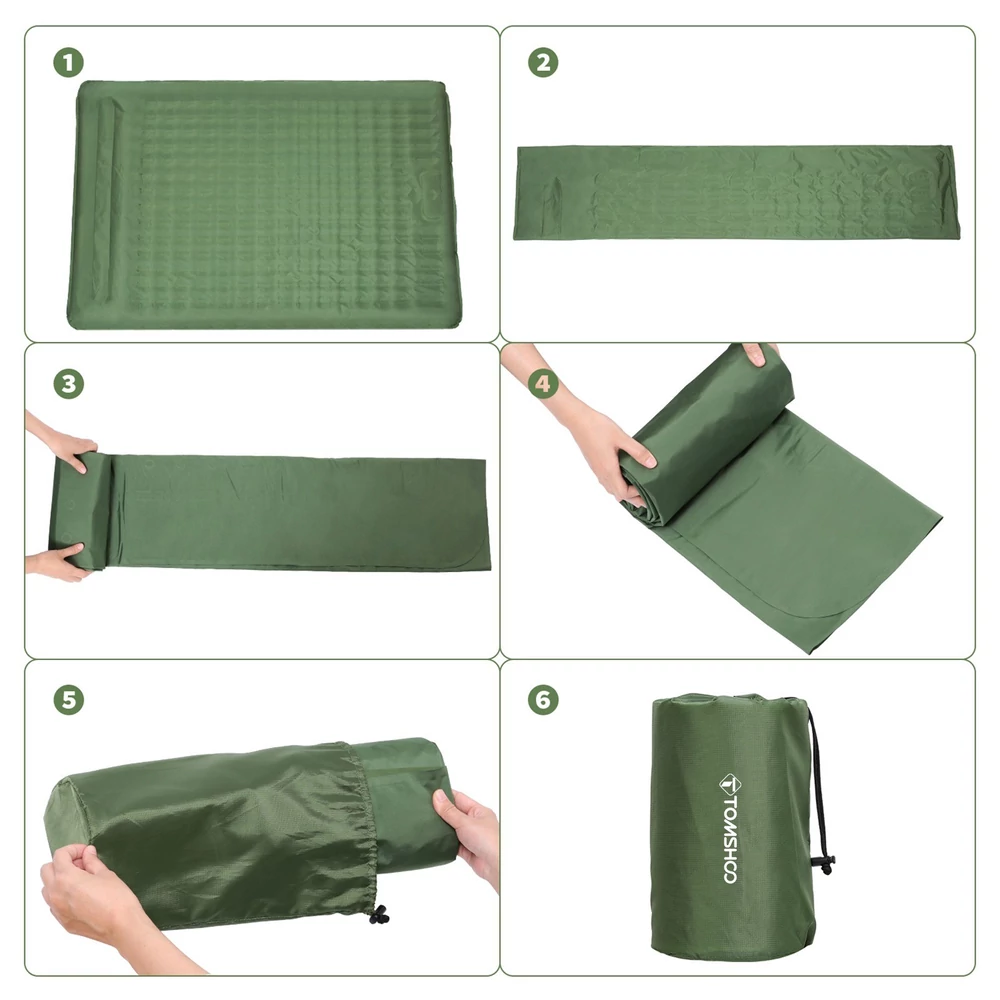 1

2

3

4

5

6

TOMSHOO