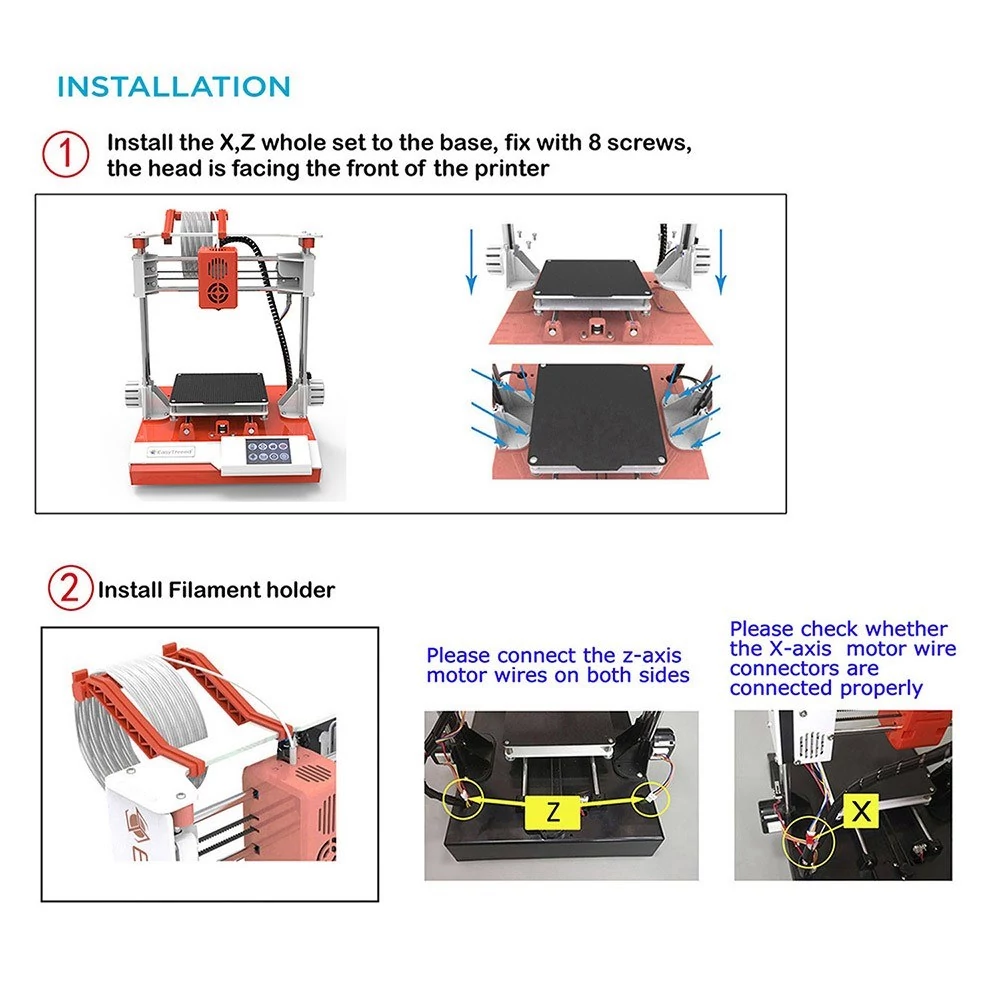 INSTALLATION

1 Install the X,Z whole set to the base, fix with 8 screws, the head is facing the front of the printer

EasyThreed

2 Install Filament holder

Please connect the z-axis motor wires on both sides

Z

Please check whether the X-axis motor wire connectors are connected properly

X