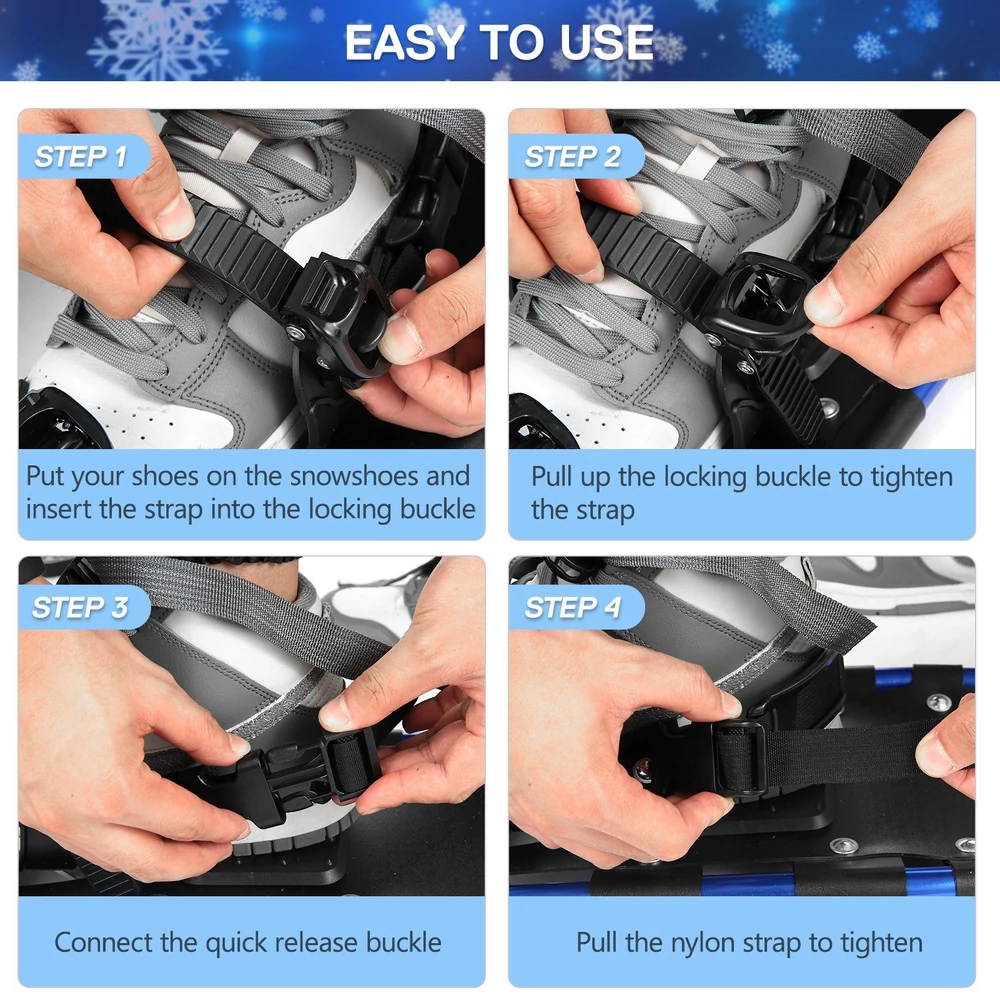 EASY TO USE

STEP 1

Put your shoes on the snowshoes and insert the strap into the locking buckle

STEP 2

Pull up the locking buckle to tighten the strap

STEP 3

Connect the quick release buckle

STEP 4

Pull the nylon strap to tighten