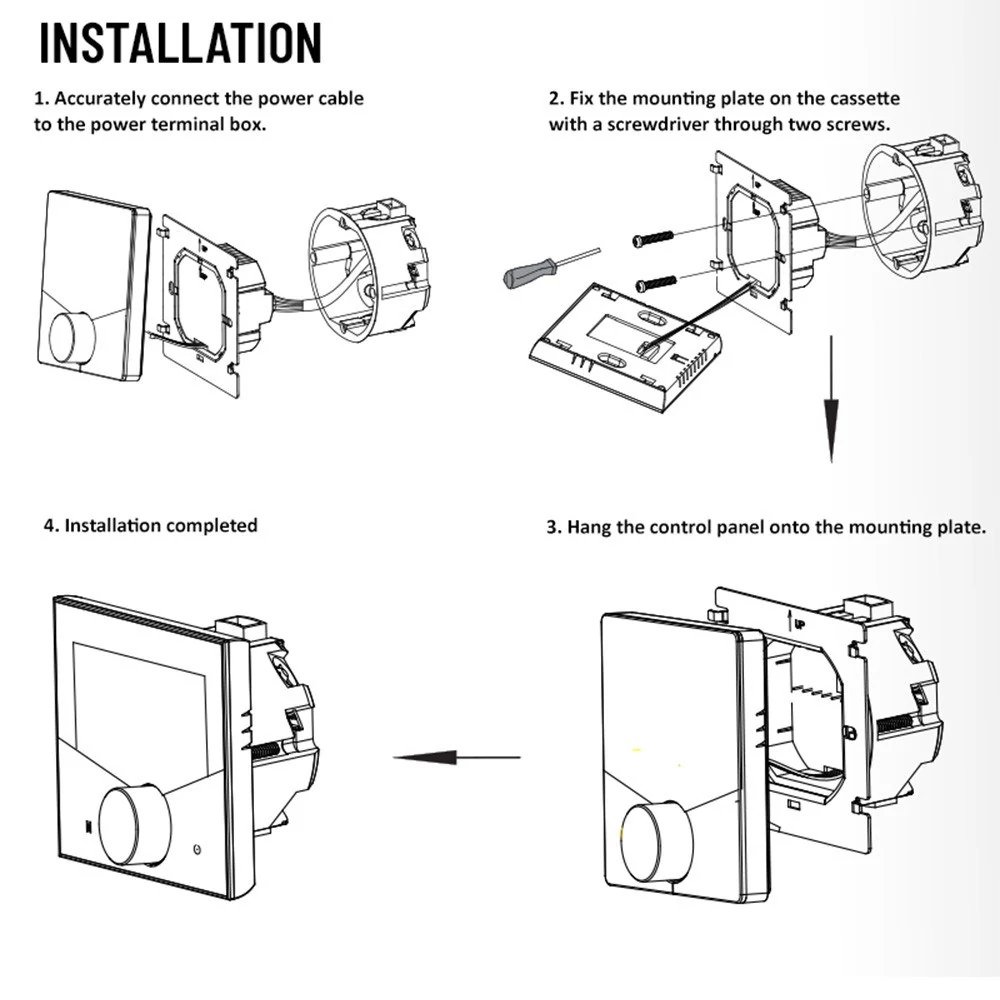 INSTALLATION

1. Accurately connect the power cable to the power terminal box.

2. Fix the mounting plate on the cassette with a screwdriver through two screws.

4. Installation completed

3. Hang the control panel onto the mounting plate.

UP