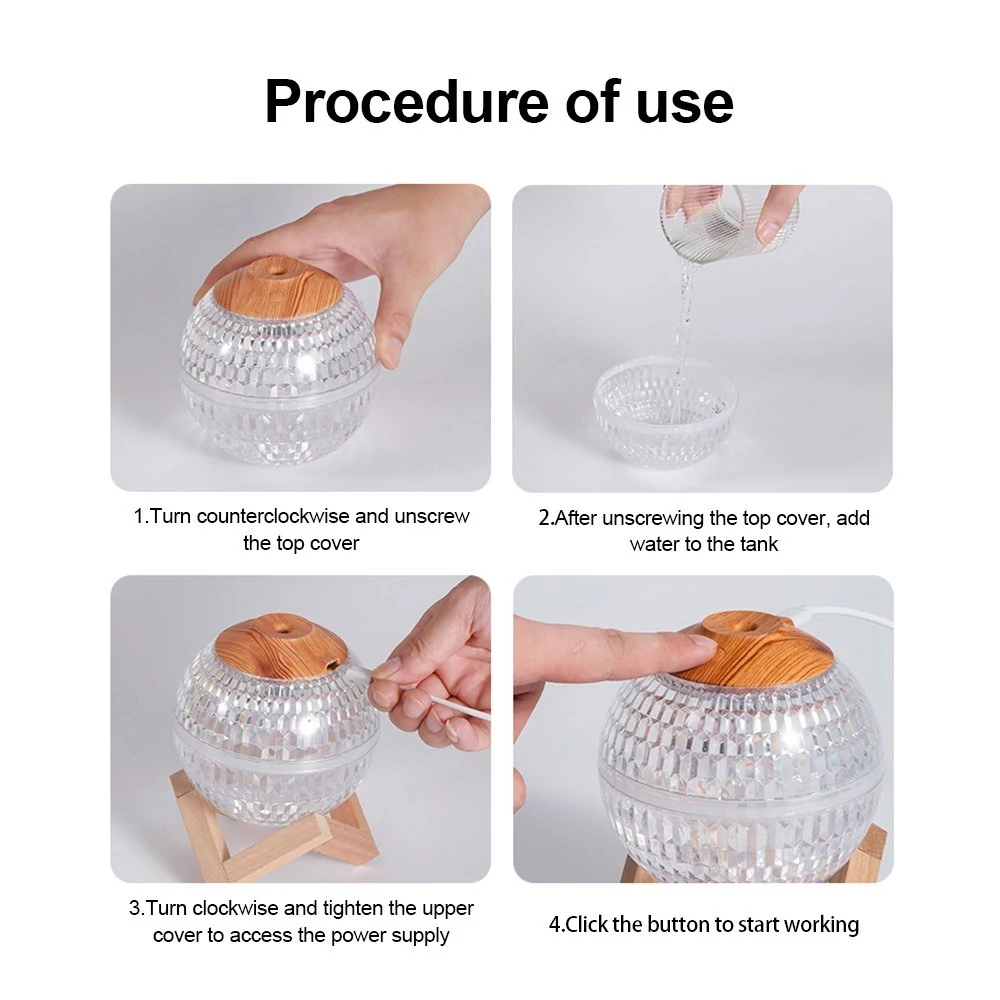 Procedure of use

1.Turn counterclockwise and unscrew the top cover

2.After unscrewing the top cover, add water to the tank

3.Turn clockwise and tighten the upper cover to access the power supply

4.Click the button to start working