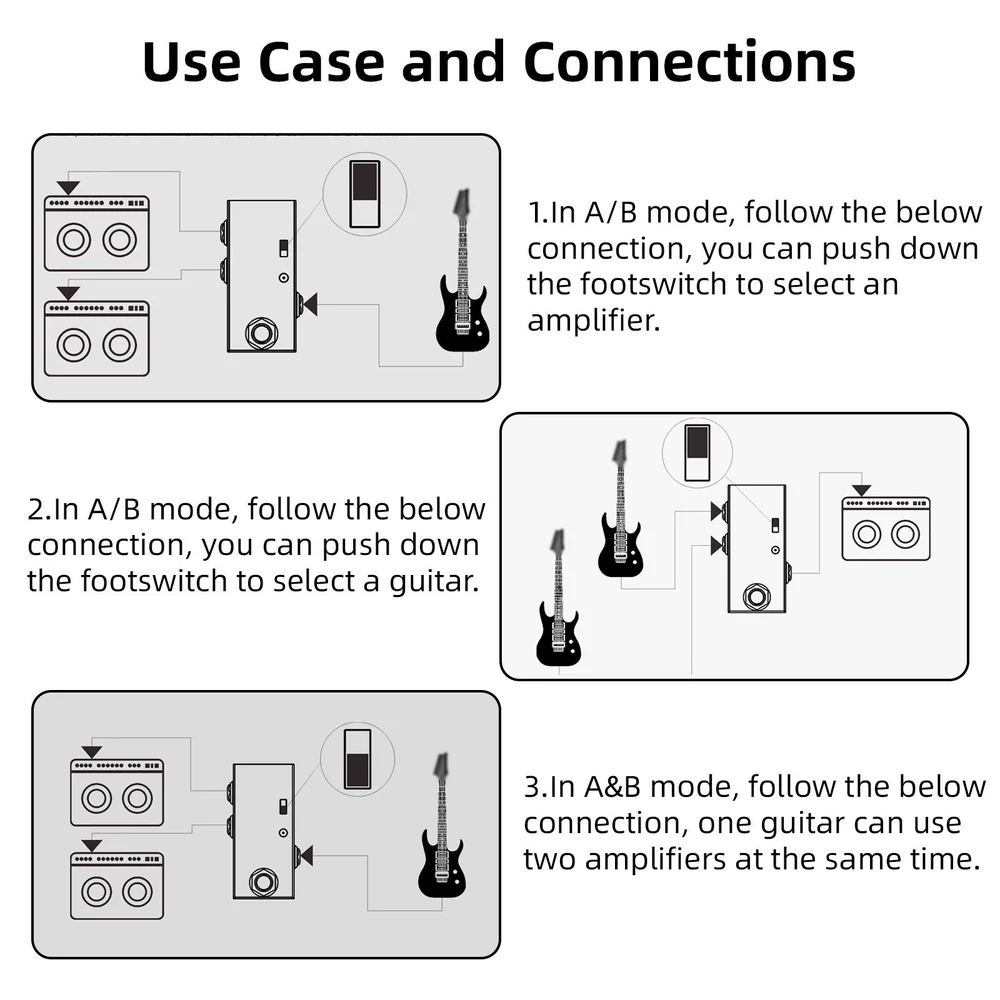 Use Case and Connections

1.In A/B mode, follow the below connection, you can push down the footswitch to select an amplifier.

2.In A/B mode, follow the below connection, you can push down the footswitch to select a guitar.

3.In A&B mode, follow the below connection, one guitar can use two amplifiers at the same time.