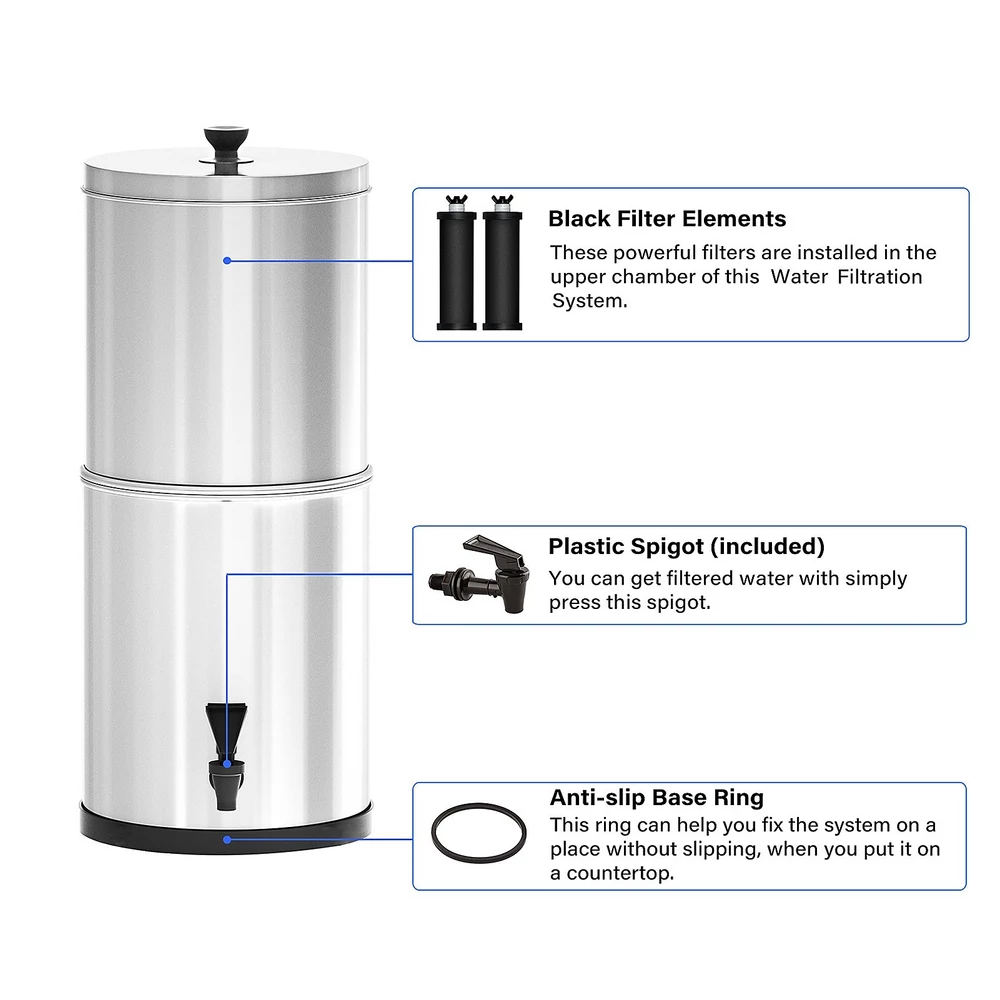 Black Filter Elements
These powerful filters are installed in the upper chamber of this Water Filtration System.

Plastic Spigot (included)
You can get filtered water with simply press this spigot.

Anti-slip Base Ring
This ring can help you fix the system on a place without slipping, when you put it on a countertop.