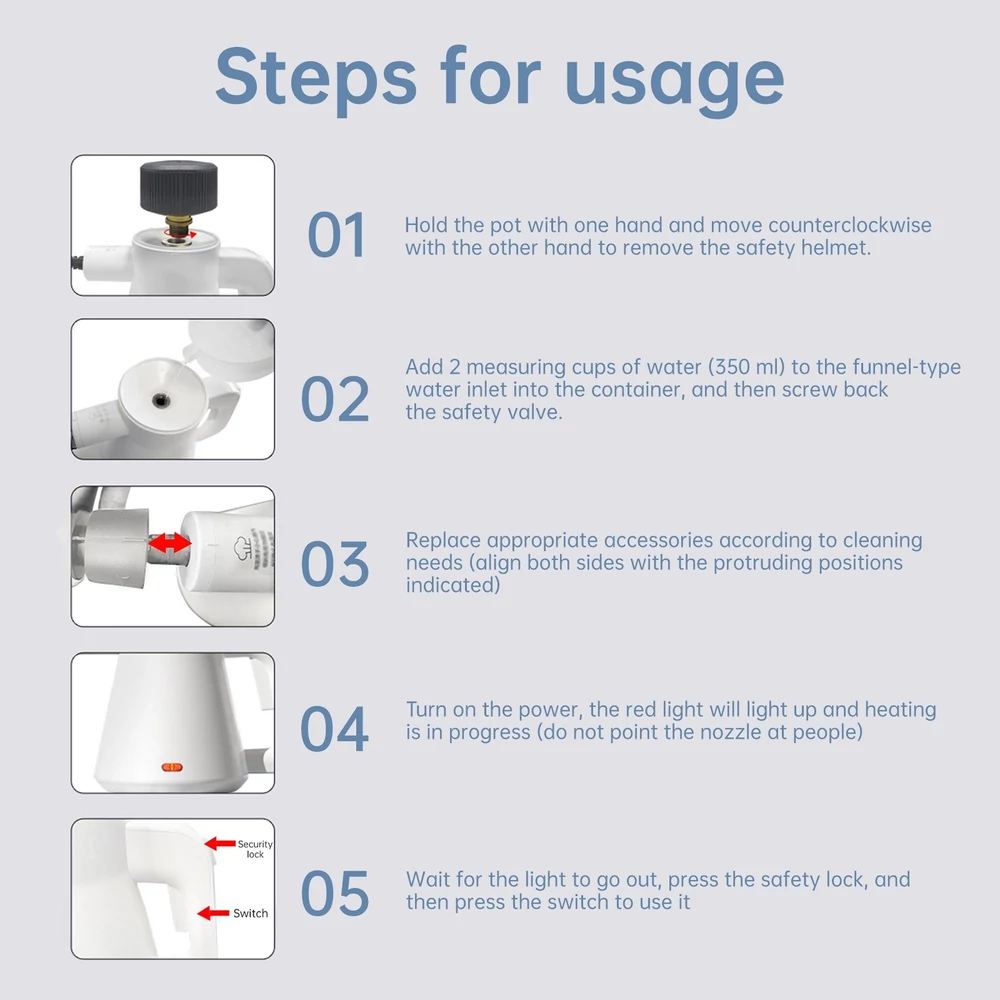 Steps for usage

01 Hold the pot with one hand and move counterclockwise with the other hand to remove the safety helmet.

02 Add 2 measuring cups of water (350 ml) to the funnel-type water inlet into the container, and then screw back the safety valve.

03 Replace appropriate accessories according to cleaning needs (align both sides with the protruding positions indicated)

04 Turn on the power, the red light will light up and heating is in progress (do not point the nozzle at people)

Security lock
Switch

05 Wait for the light to go out, press the safety lock, and then press the switch to use it